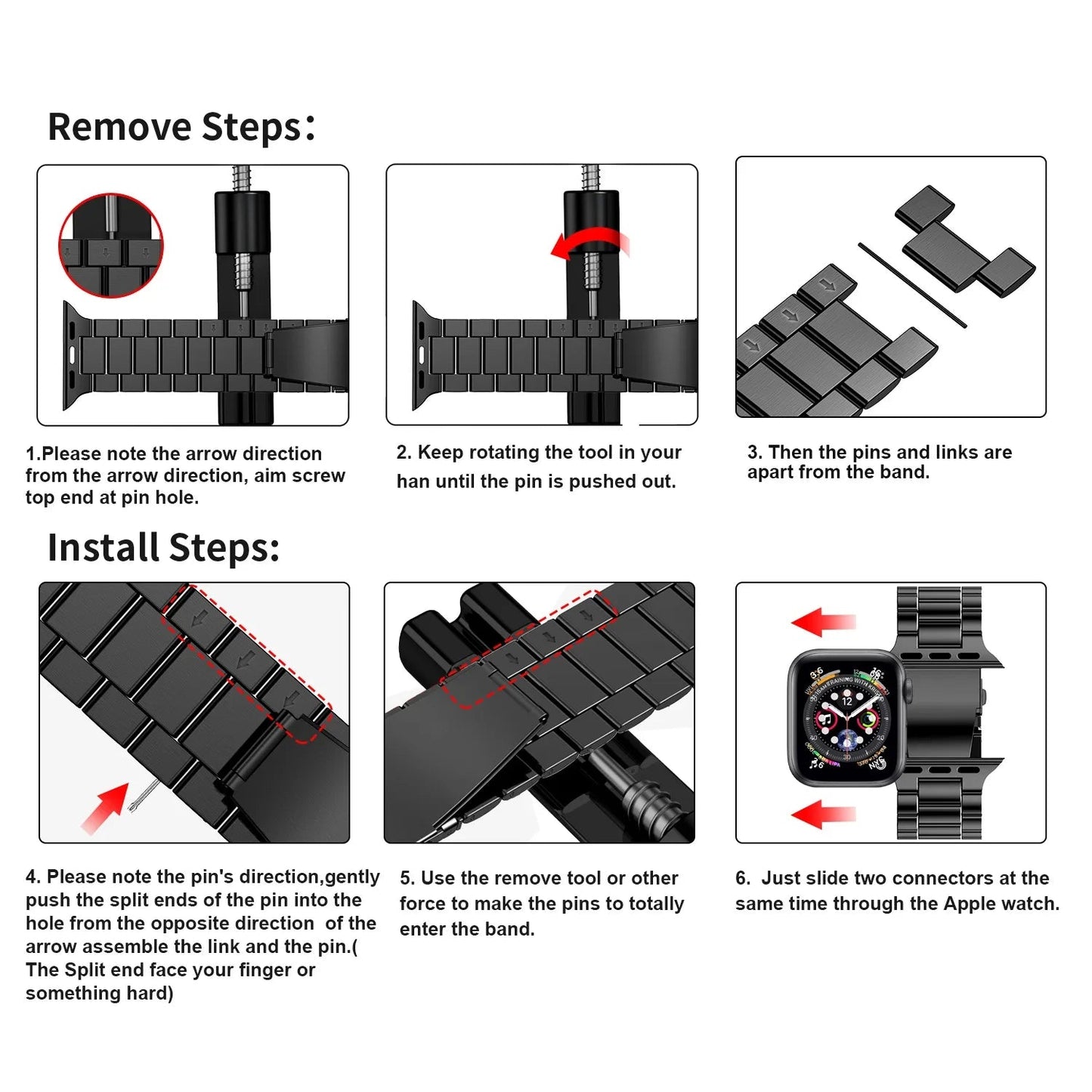 Remove Steps:

1.Please note the arrow direction from the arrow direction, aim screw top end at pin hole.

2. Keep rotating the tool in your han until the pin is pushed out.

3. Then the pins and links are apart from the band.

Install Steps:

4. Please note the pin's direction,gently push the split ends of the pin into the hole from the opposite direction of the arrow assemble the link and the pin.( The Split end face your finger or something hard)

5. Use the remove tool or other force to make the pins to totally enter the band.

6. Just slide two connectors at the same time through the Apple watch.