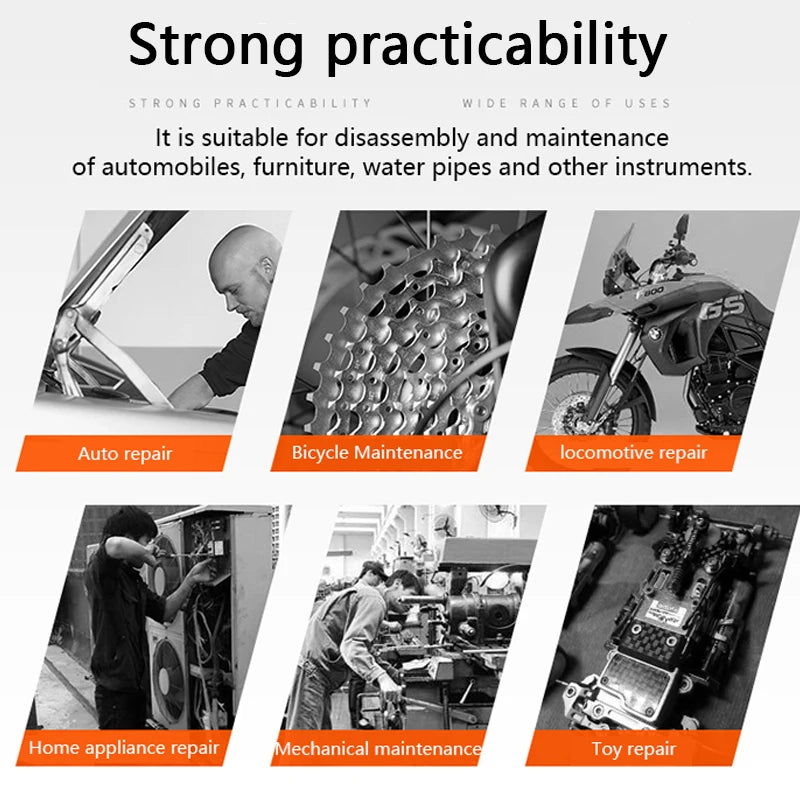 Strong practicability

STRONG PRACTICABILITY WIDE RANGE OF USES

It is suitable for disassembly and maintenance of automobiles, furniture, water pipes and other instruments.

F800
GS

Auto repair

Bicycle Maintenance

locomotive repair

Home appliance repair

Mechanical maintenance

Toy repair