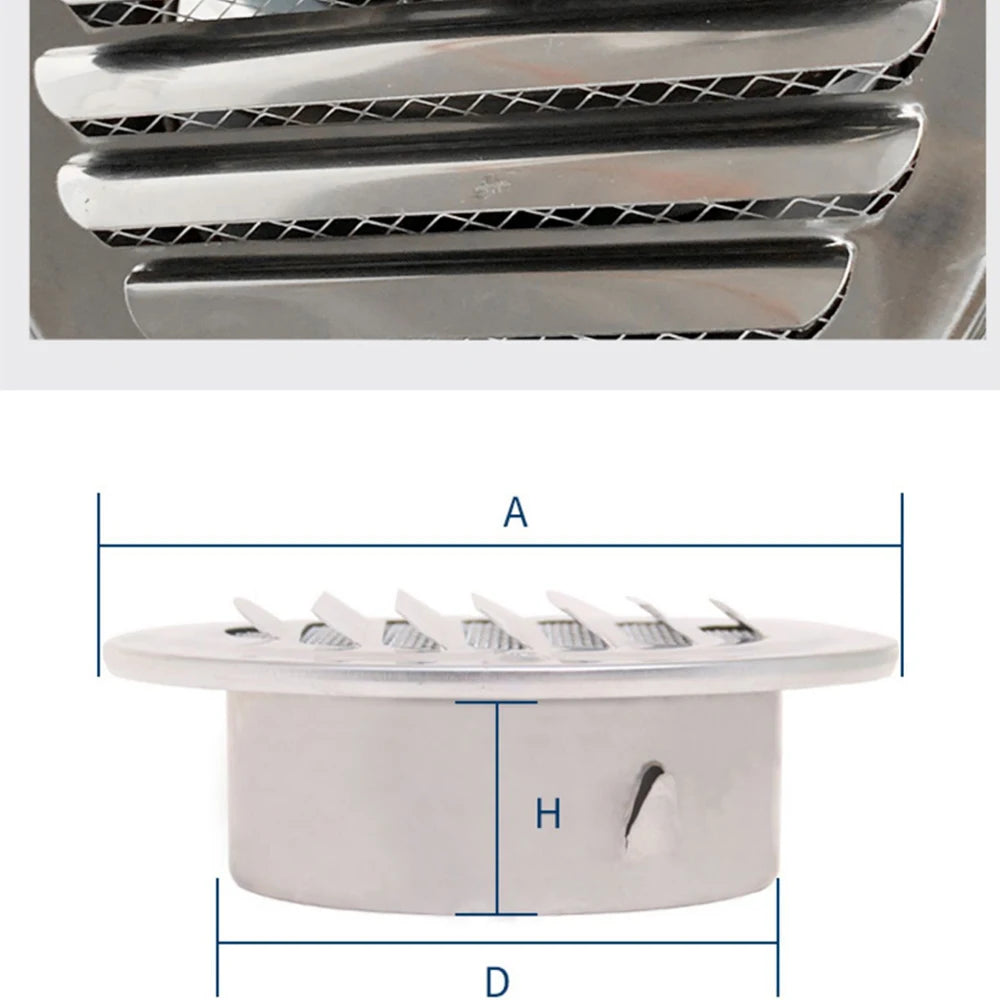 A

H

D