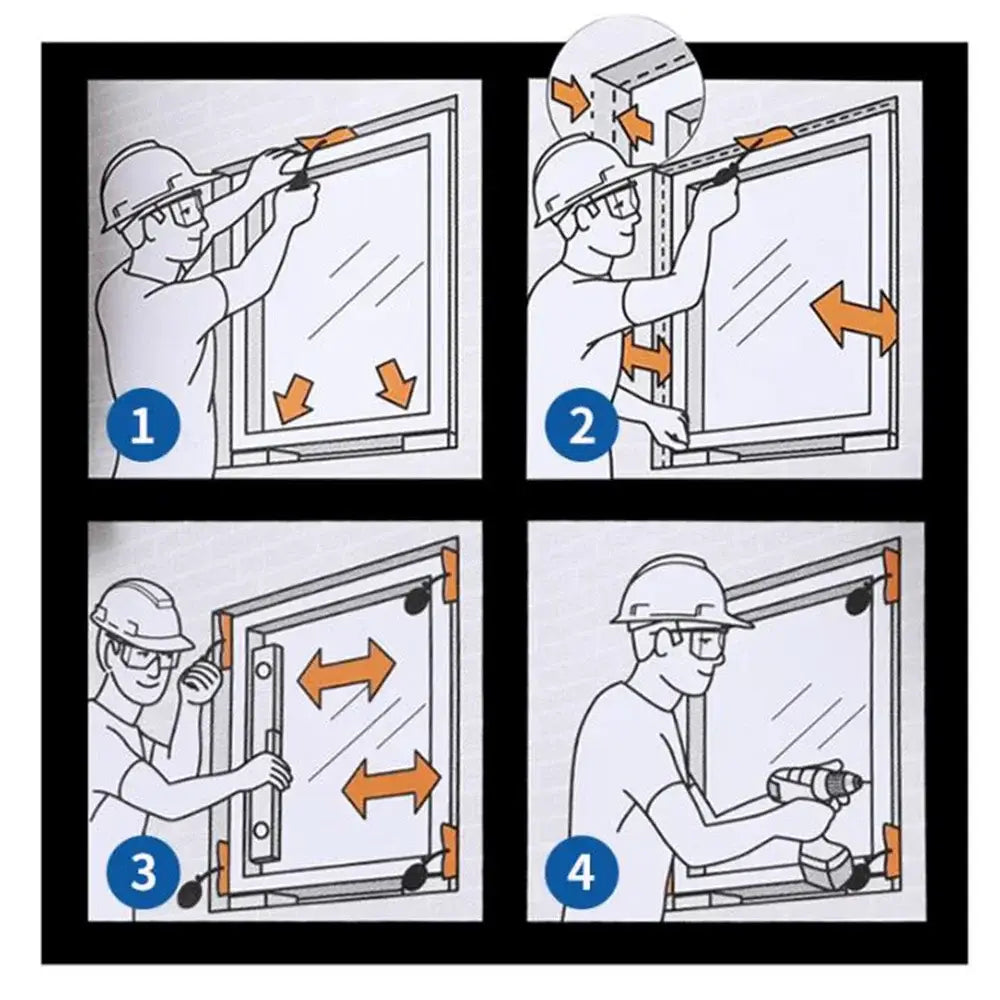 1

2

3

4