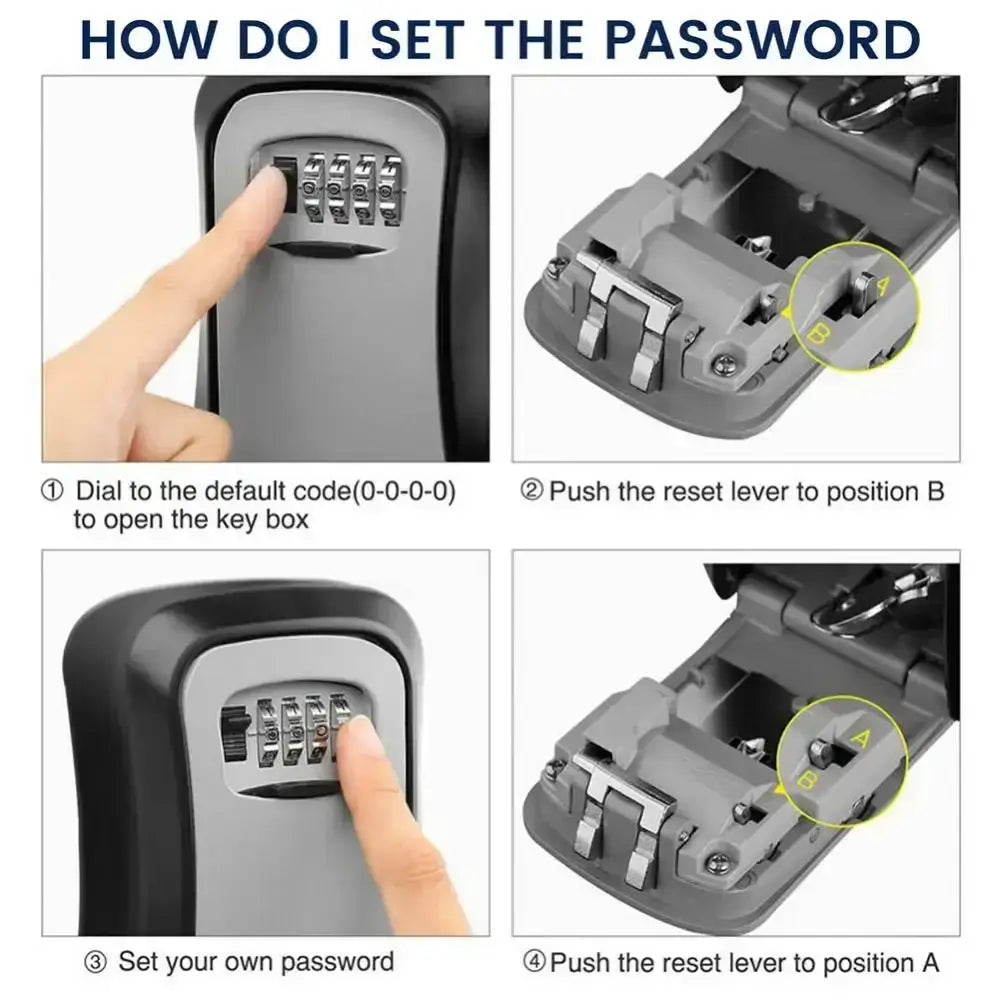 HOW DO I SET THE PASSWORD

A

B

① Dial to the default code(0-0-0-0) to open the key box

② Push the reset lever to position B

A

B

③ Set your own password

④ Push the reset lever to position A