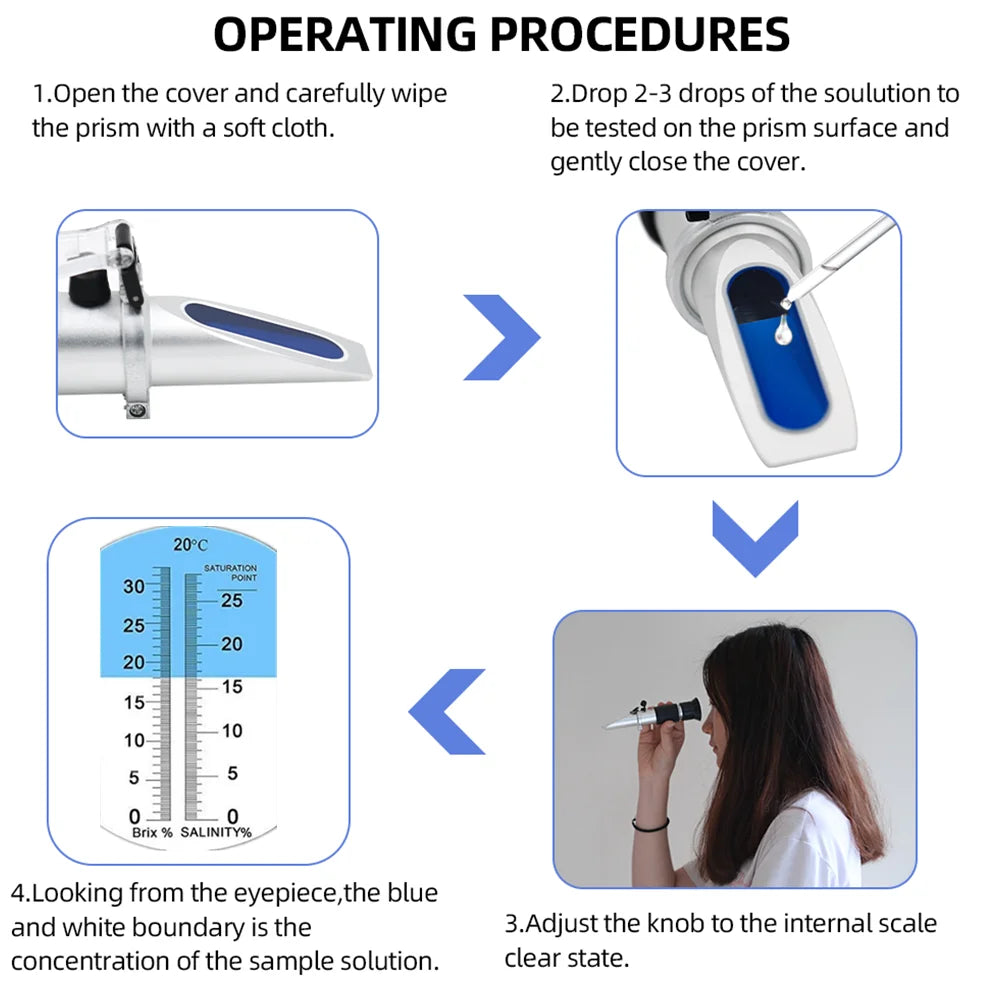 OPERATING PROCEDURES

1.Open the cover and carefully wipe the prism with a soft cloth.

2.Drop 2-3 drops of the soulution to be tested on the prism surface and gently close the cover.

20°C
SATURATION POINT
30
25
20
15
10
5
0
25
20
15
10
5
0
Brix % SALINITY%

4.Looking from the eyepiece,the blue and white boundary is the concentration of the sample solution.

3.Adjust the knob to the internal scale clear state.