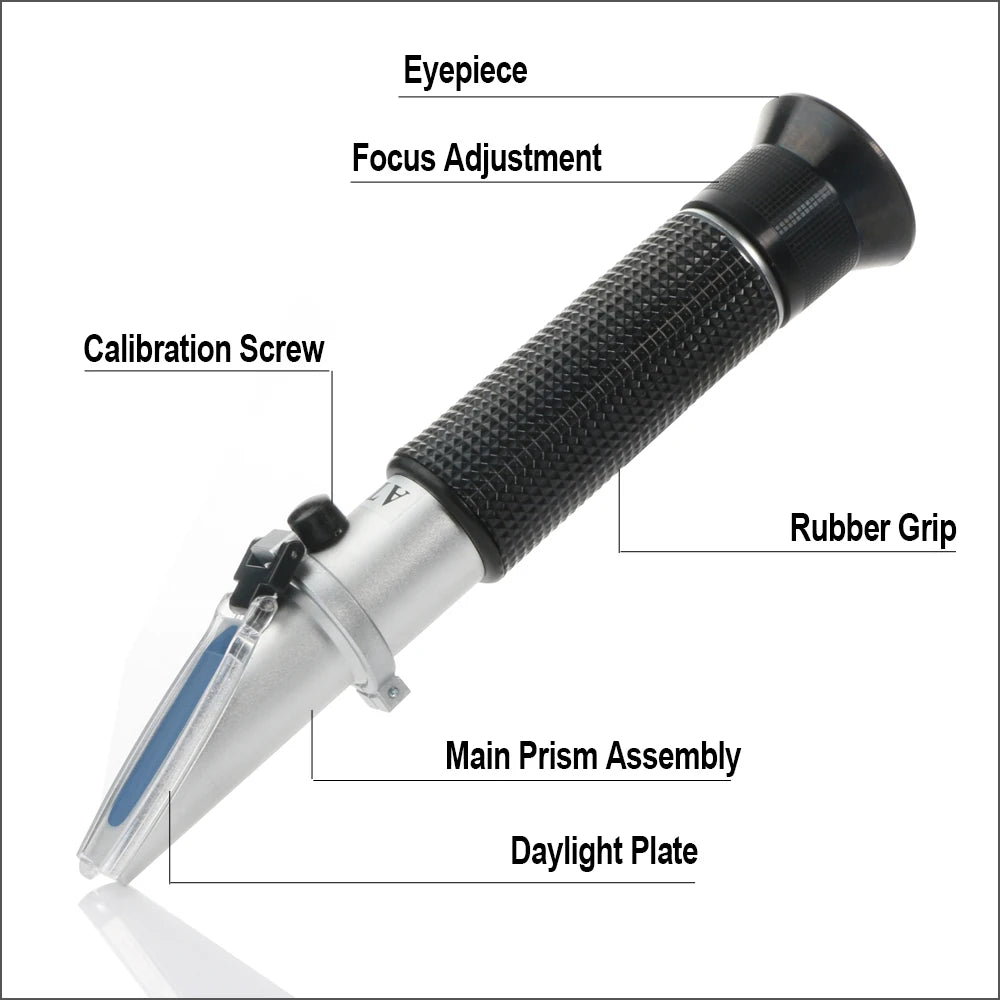 Eyepiece

Focus Adjustment

Calibration Screw

Rubber Grip

Main Prism Assembly

Daylight Plate