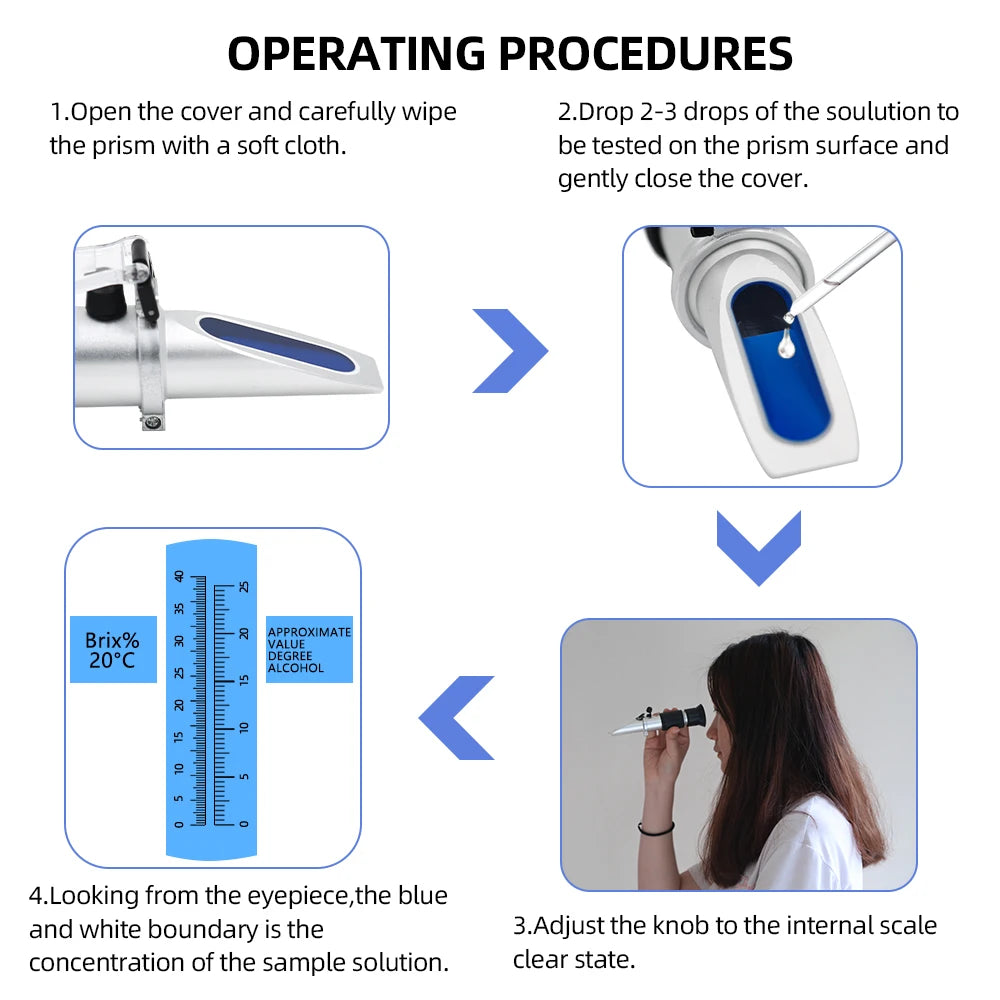 OPERATING PROCEDURES

1.Open the cover and carefully wipe the prism with a soft cloth.

2.Drop 2-3 drops of the soulution to be tested on the prism surface and gently close the cover.

Brix% 20°C

40 35 30 25 20 15 10 5 0

25 20 15 10 5 0

APPROXIMATE VALUE DEGREE ALCOHOL

4.Looking from the eyepiece,the blue and white boundary is the concentration of the sample solution.

3.Adjust the knob to the internal scale clear state.