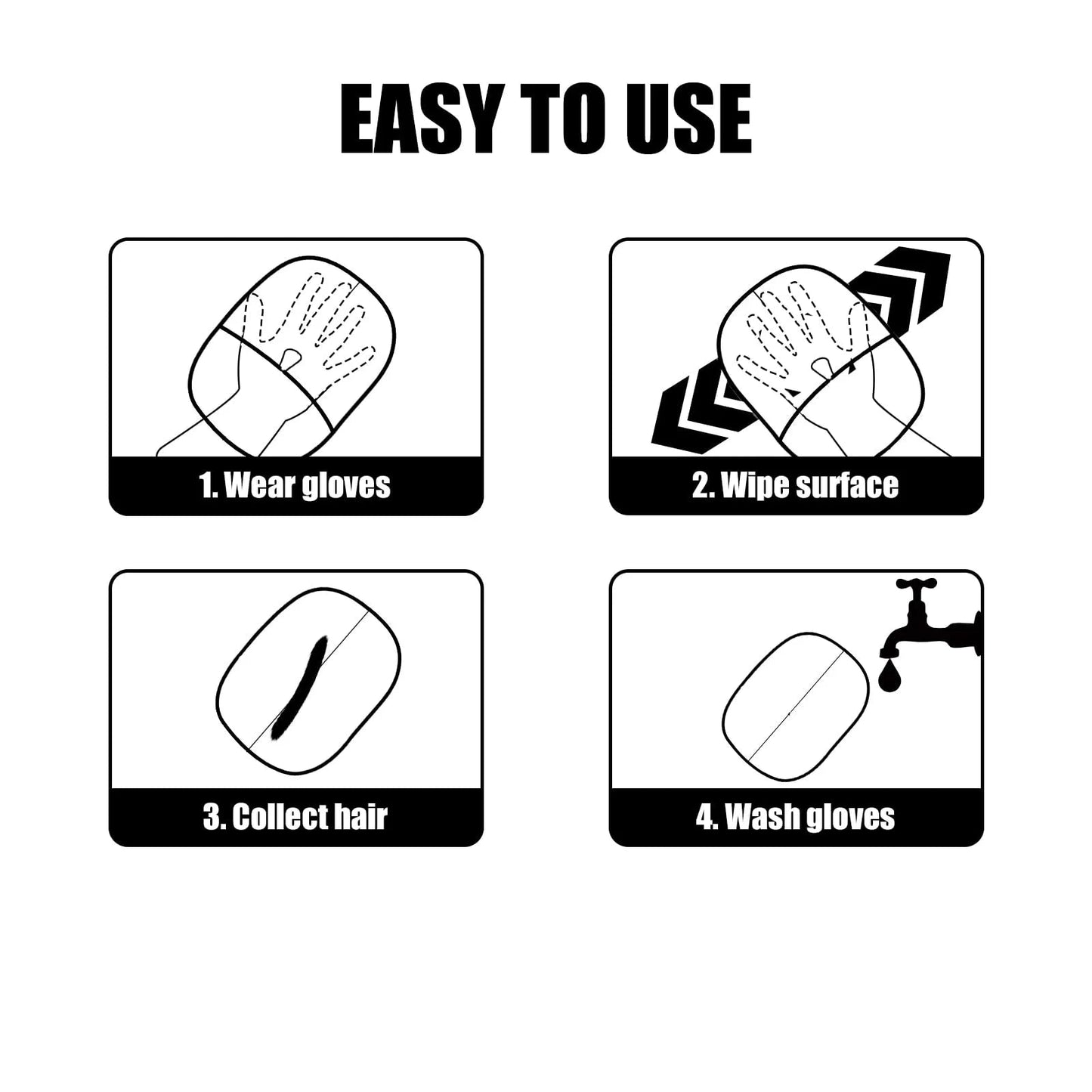 EASY TO USE

1. Wear gloves

2. Wipe surface

3. Collect hair

4. Wash gloves