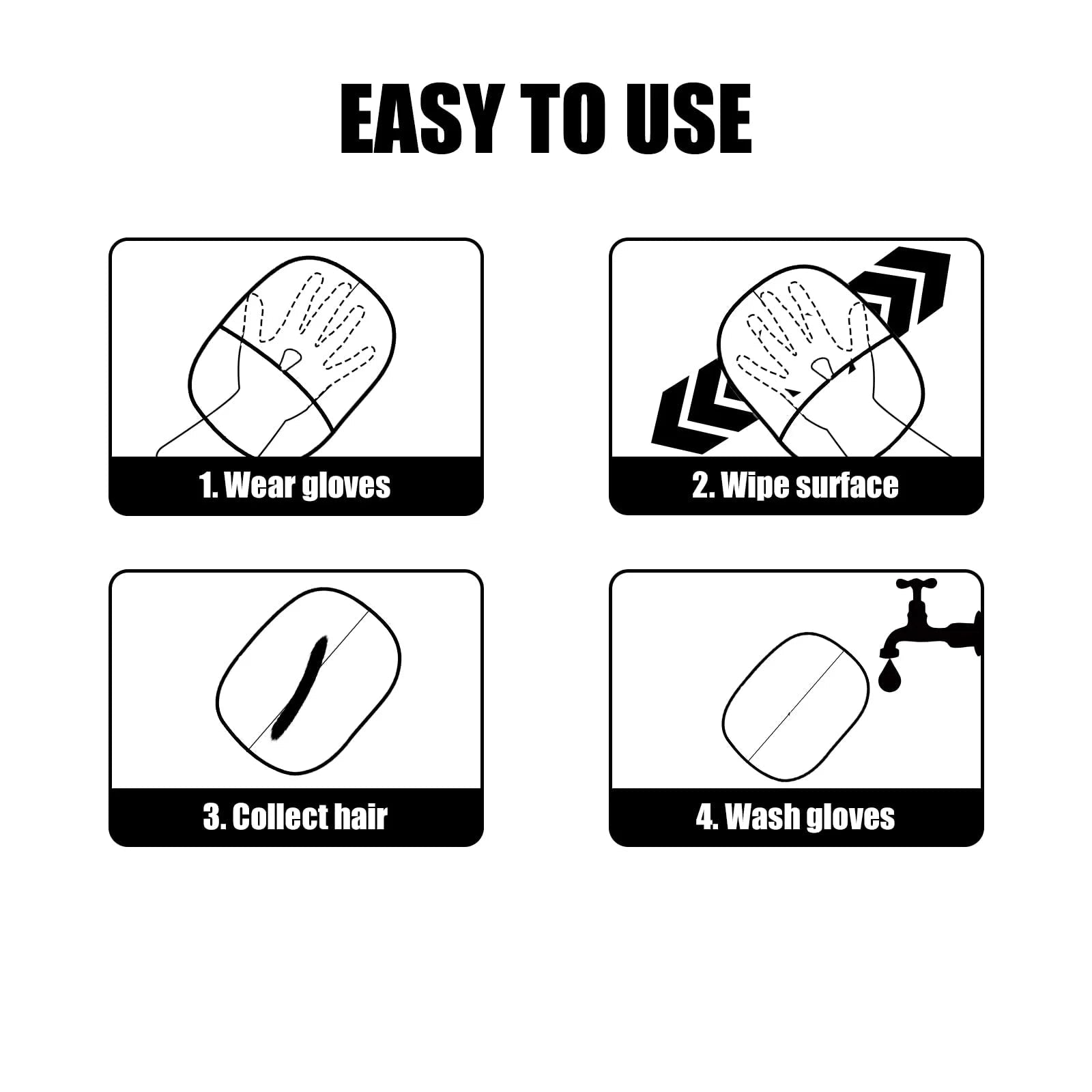 EASY TO USE

1. Wear gloves

2. Wipe surface

3. Collect hair

4. Wash gloves