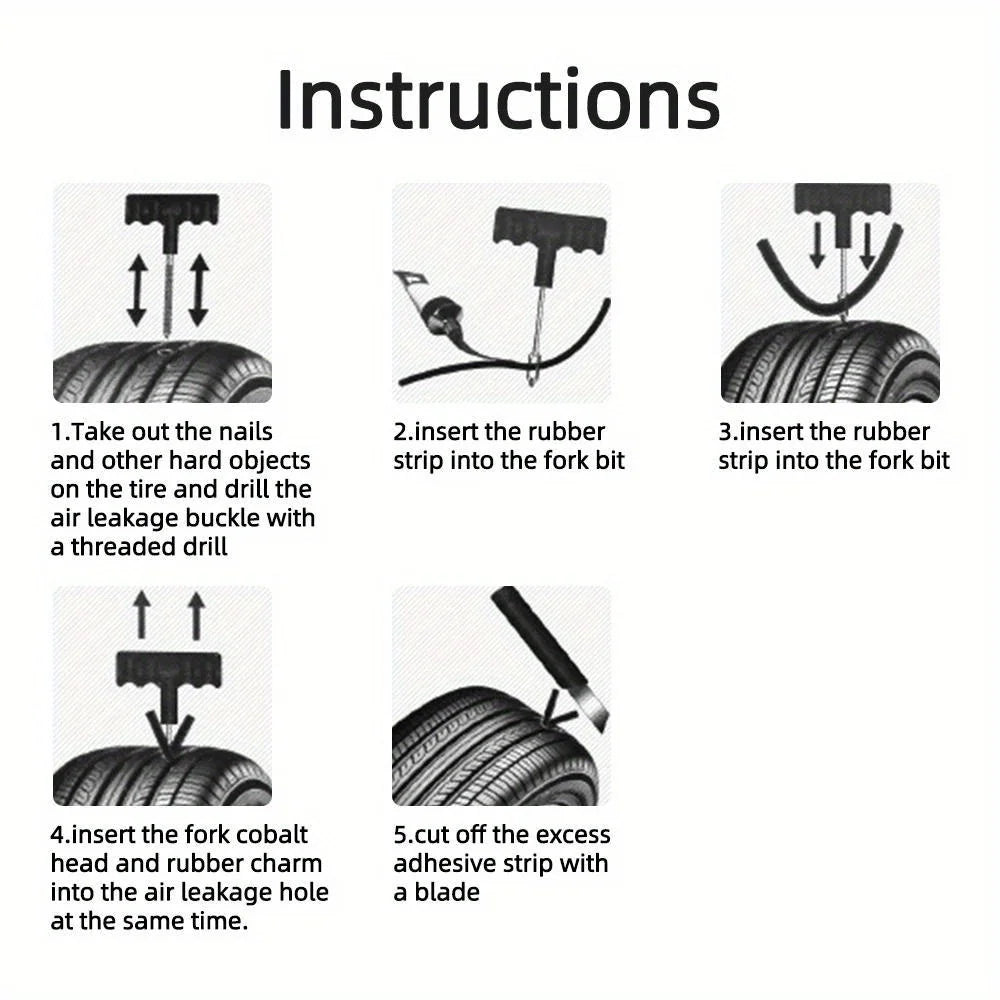 Instructions

1.Take out the nails and other hard objects on the tire and drill the air leakage buckle with a threaded drill

2.insert the rubber strip into the fork bit

3.insert the rubber strip into the fork bit

4.insert the fork cobalt head and rubber charm into the air leakage hole at the same time.

5.cut off the excess adhesive strip with a blade