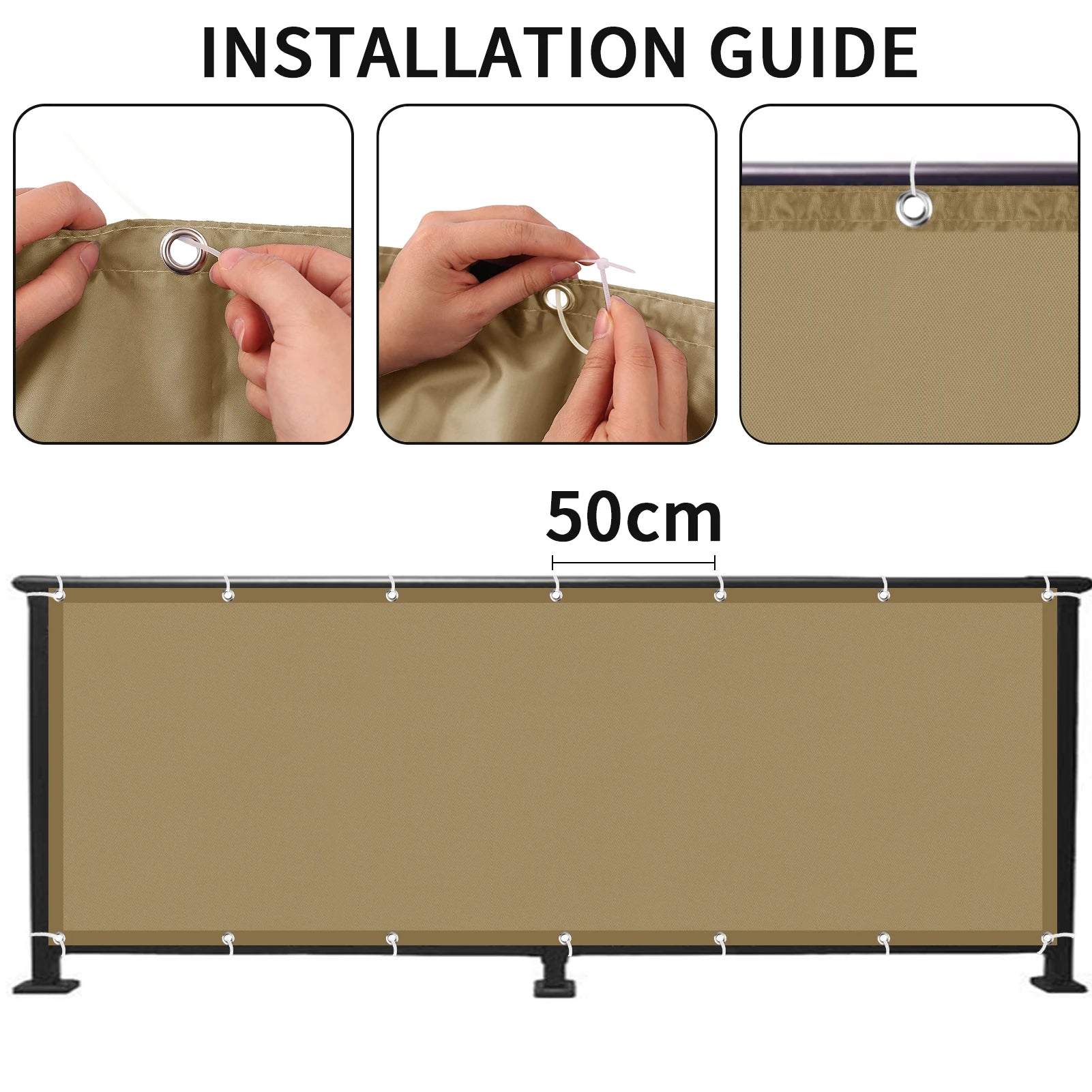 INSTALLATION GUIDE

50cm