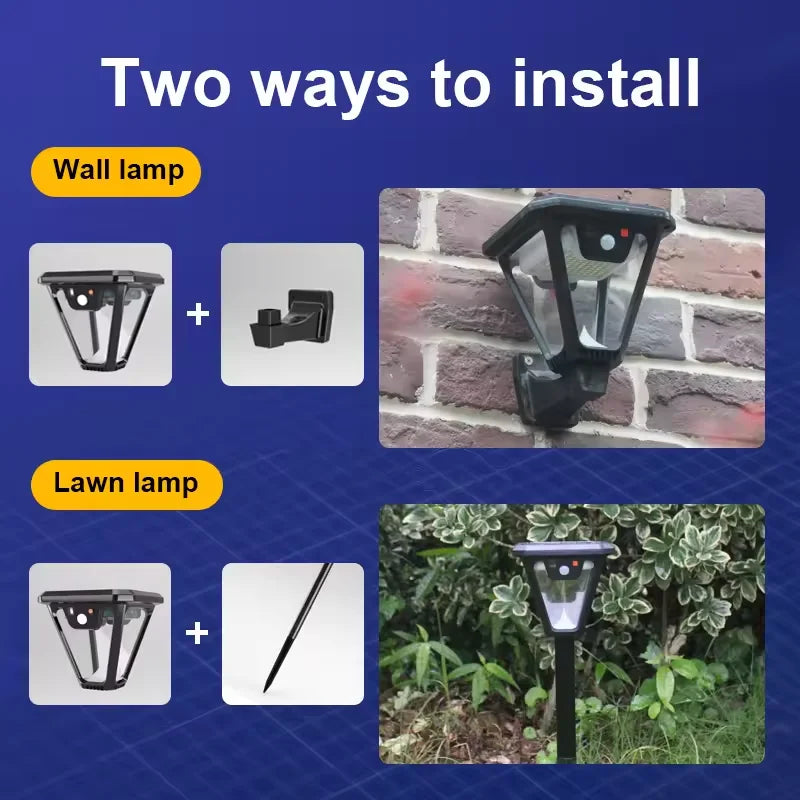 Two ways to install

Wall lamp

+

Lawn lamp

+