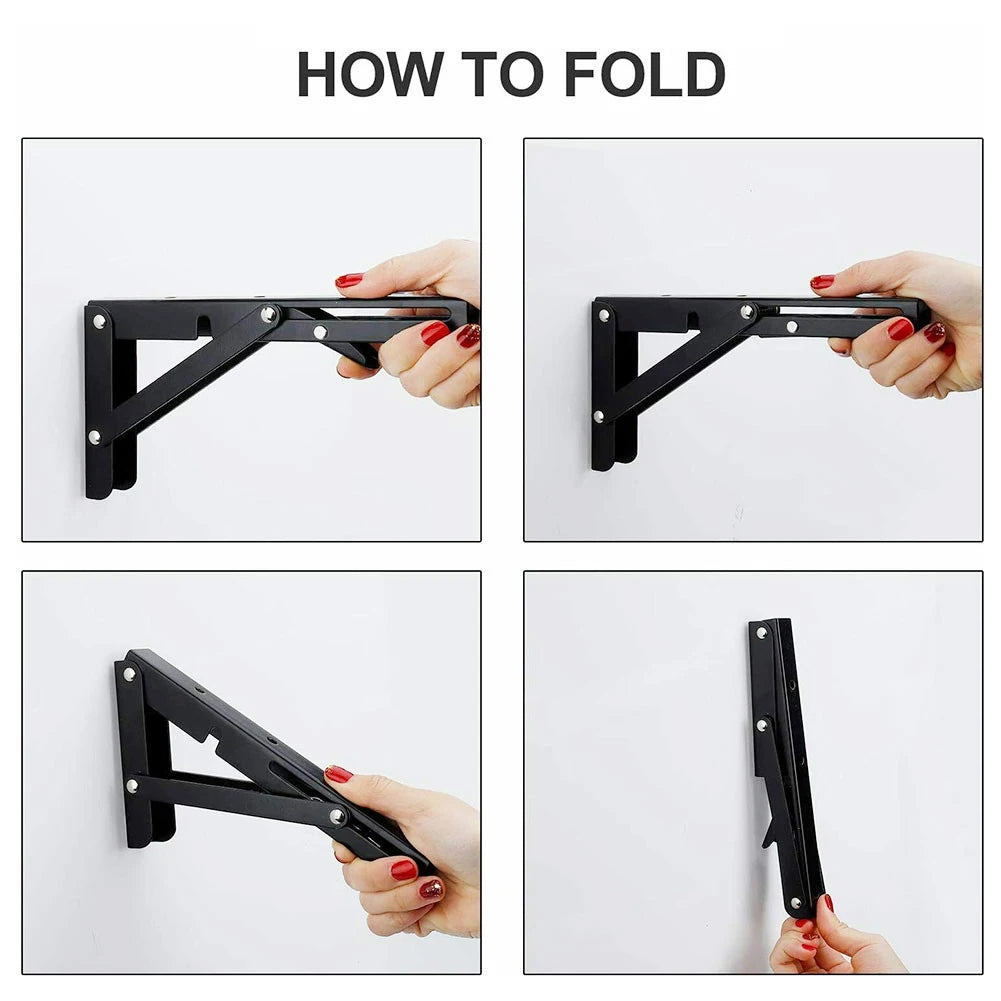 HOW TO FOLD