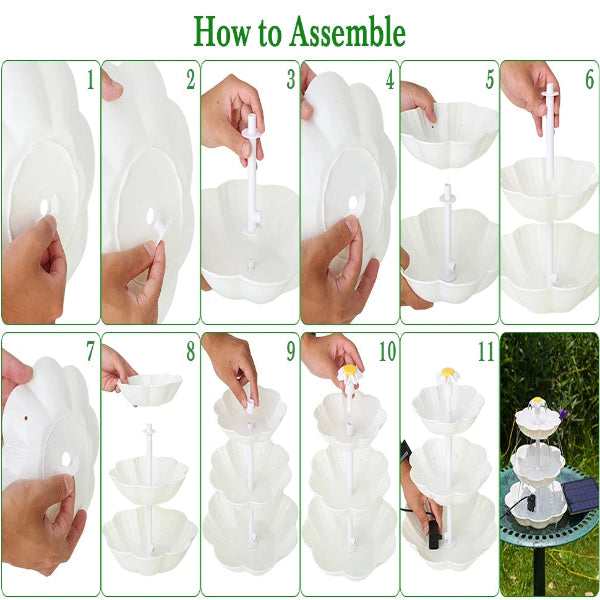 How to Assemble

1

2

3

4

5

6

7

8

9

10

11