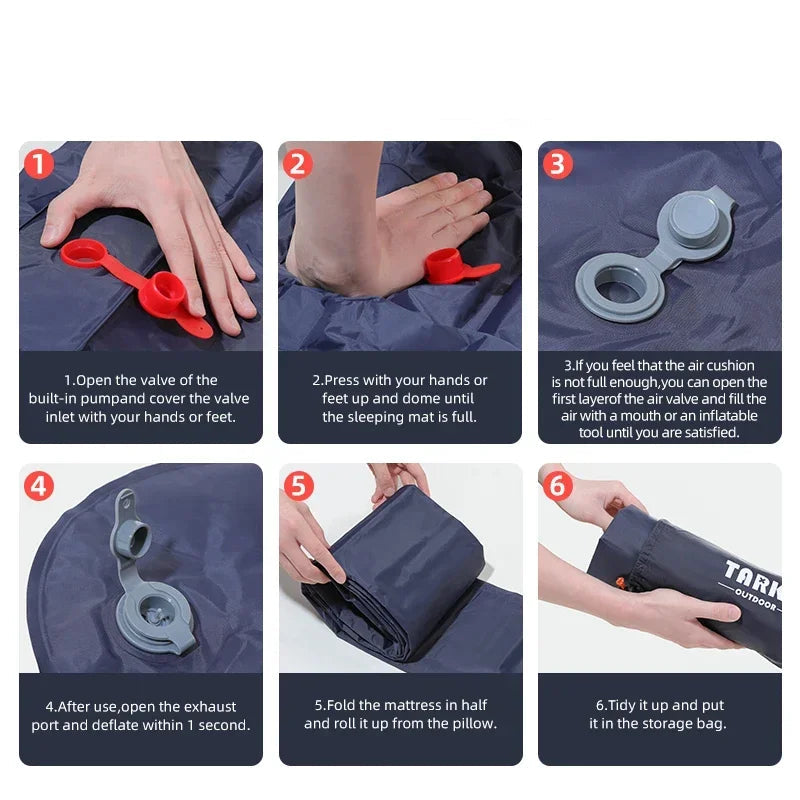 1

1.Open the valve of the built-in pumpand cover the valve inlet with your hands or feet.

2

2.Press with your hands or feet up and dome until the sleeping mat is full.

3

3.If you feel that the air cushion is not full enough,you can open the first layerof the air valve and fill the air with a mouth or an inflatable tool until you are satisfied.

4

4.After use,open the exhaust port and deflate within 1 second.

5

5.Fold the mattress in half and roll it up from the pillow.

6

TARK
OUTDOOR

6.Tidy it up and put it in the storage bag.