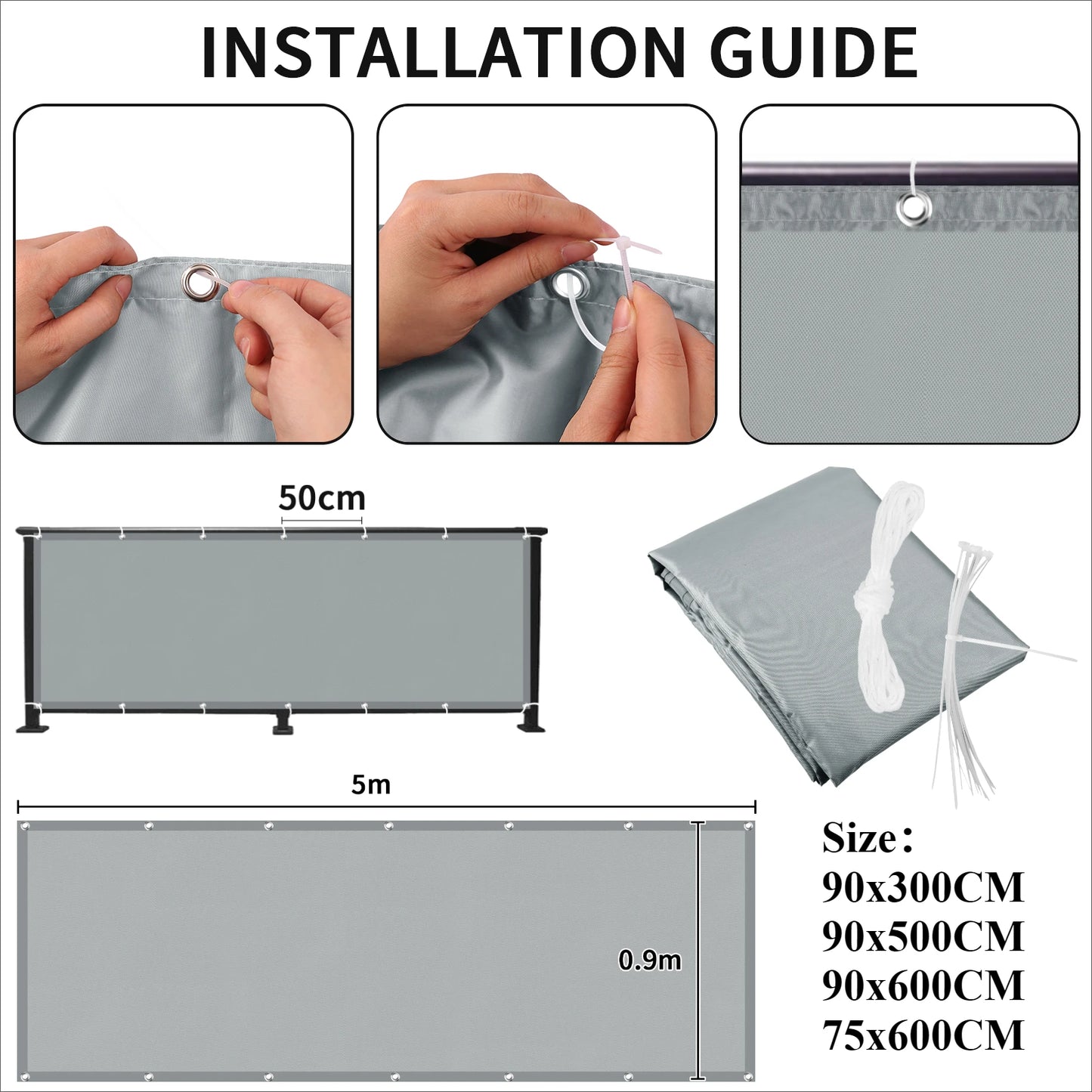 INSTALLATION GUIDE

50cm

5m

0.9m

Size：
90x300CM
90x500CM
90x600CM
75x600CM