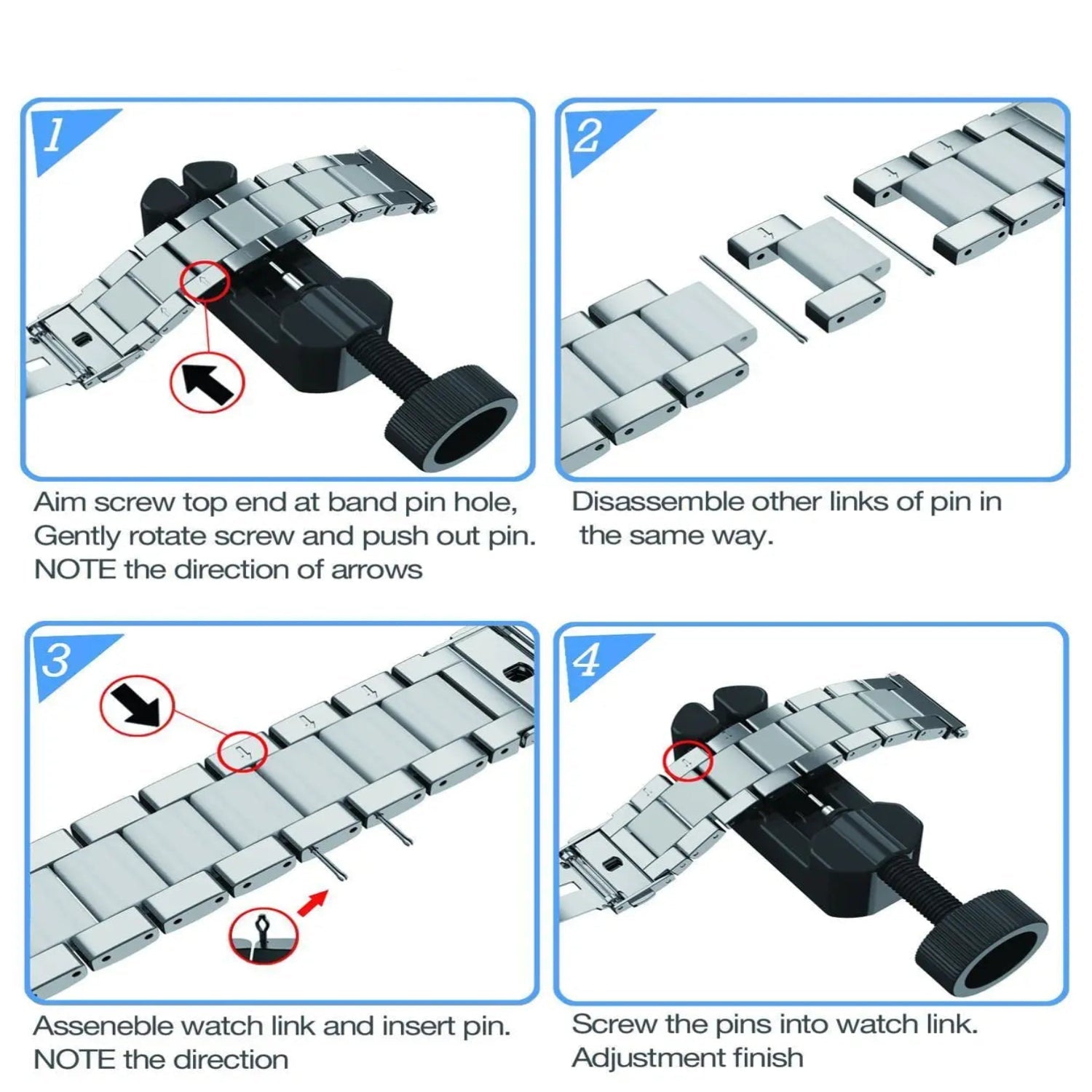 1

Aim screw top end at band pin hole, Gently rotate screw and push out pin. NOTE the direction of arrows

2

Disassemble other links of pin in the same way.

3

Asseneble watch link and insert pin. NOTE the direction

4

Screw the pins into watch link. Adjustment finish