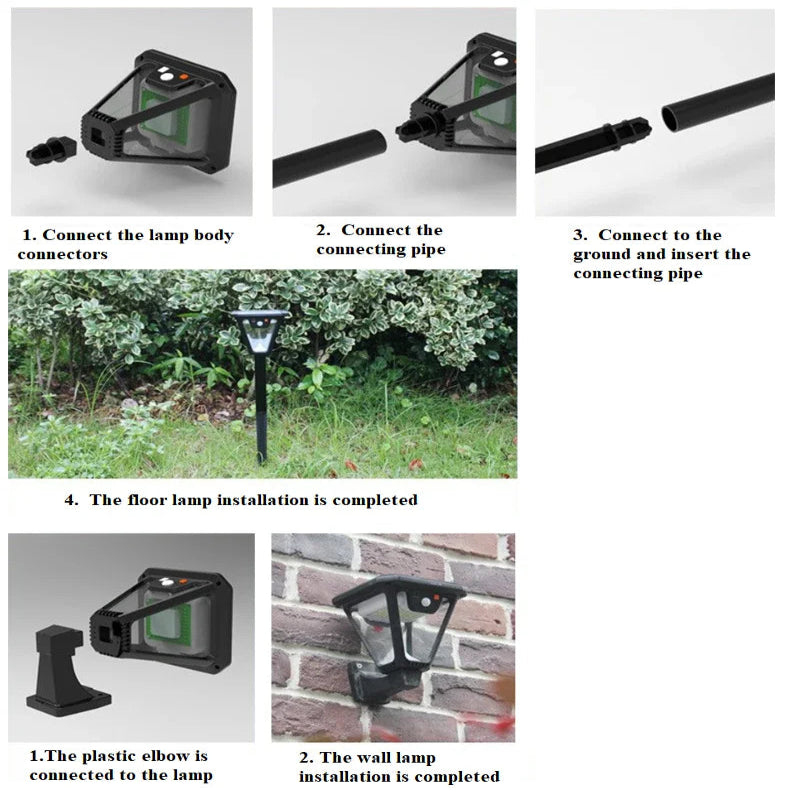 1. Connect the lamp body connectors

2. Connect the connecting pipe

3. Connect to the ground and insert the connecting pipe

4. The floor lamp installation is completed

1.The plastic elbow is connected to the lamp

2. The wall lamp installation is completed