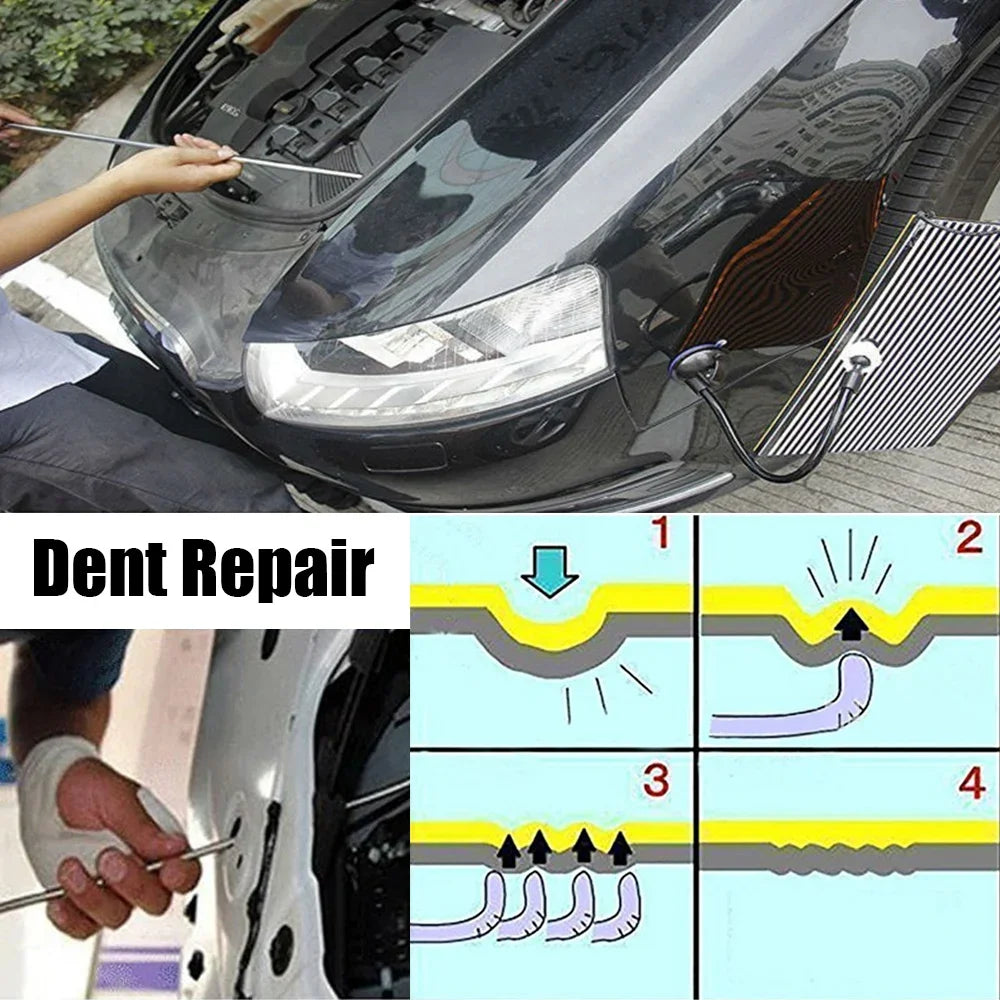 Dent Repair

1

2

3

4