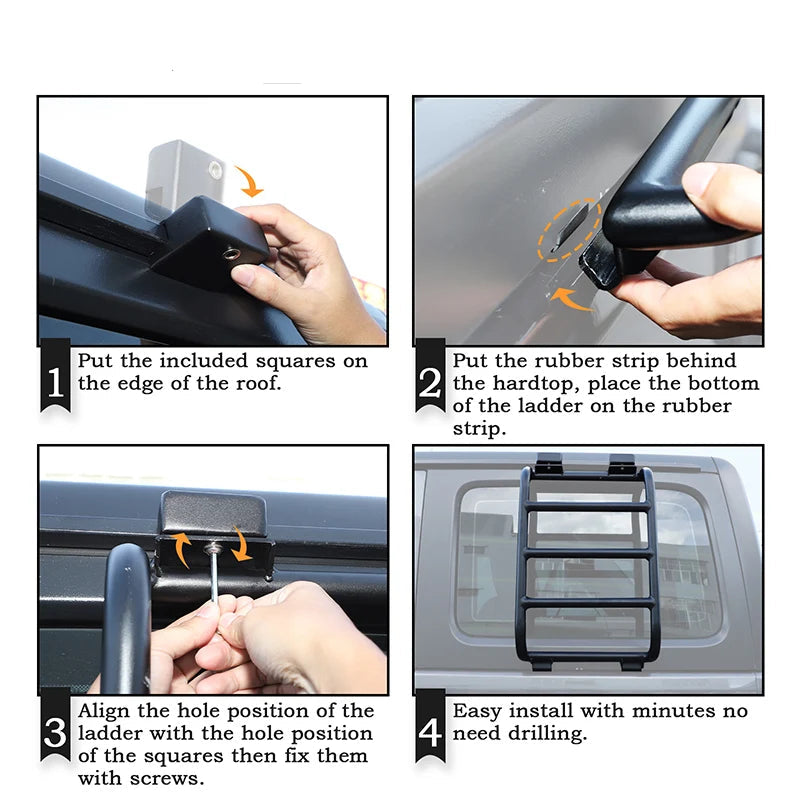 1 Put the included squares on the edge of the roof.

2 Put the rubber strip behind the hardtop, place the bottom of the ladder on the rubber strip.

3 Align the hole position of the ladder with the hole position of the squares then fix them with screws.

4 Easy install with minutes no need drilling.