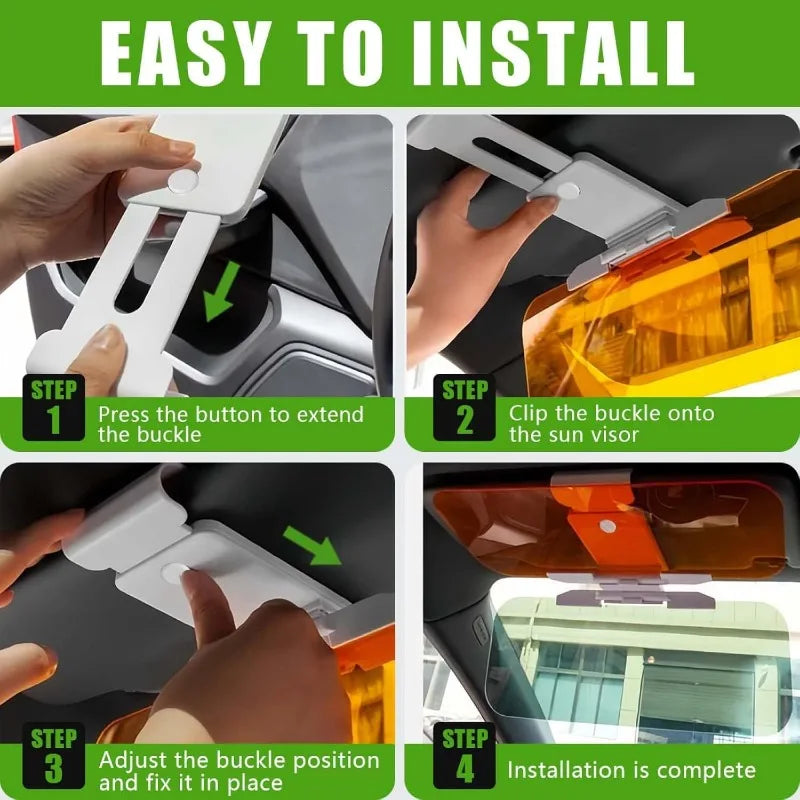 EASY TO INSTALL

STEP 1 Press the button to extend the buckle

STEP 2 Clip the buckle onto the sun visor

STEP 3 Adjust the buckle position and fix it in place

STEP 4 Installation is complete