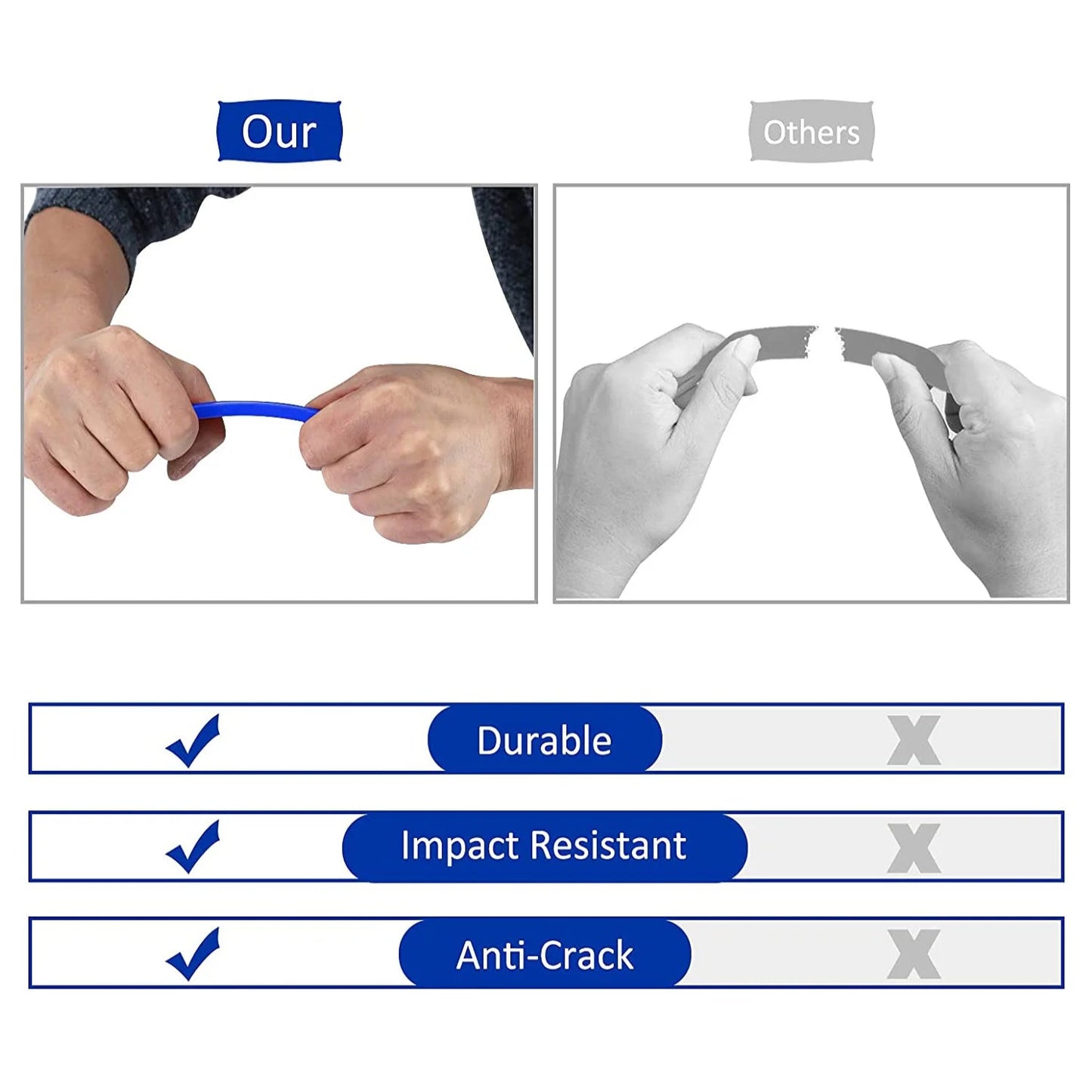 Our

Others

✓ Durable X

✓ Impact Resistant X

✓ Anti-Crack X