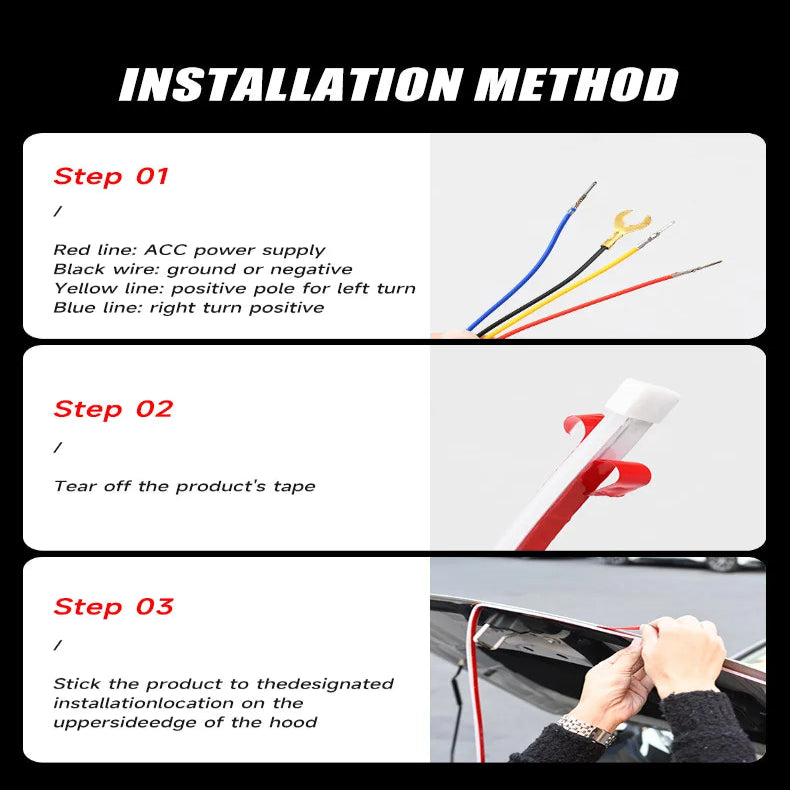 INSTALLATION METHOD

Step 01

/

Red line: ACC power supply
Black wire: ground or negative
Yellow line: positive pole for left turn
Blue line: right turn positive

Step 02

/

Tear off the product's tape

Step 03

/

Stick the product to thedesignated installationlocation on the uppersideedge of the hood