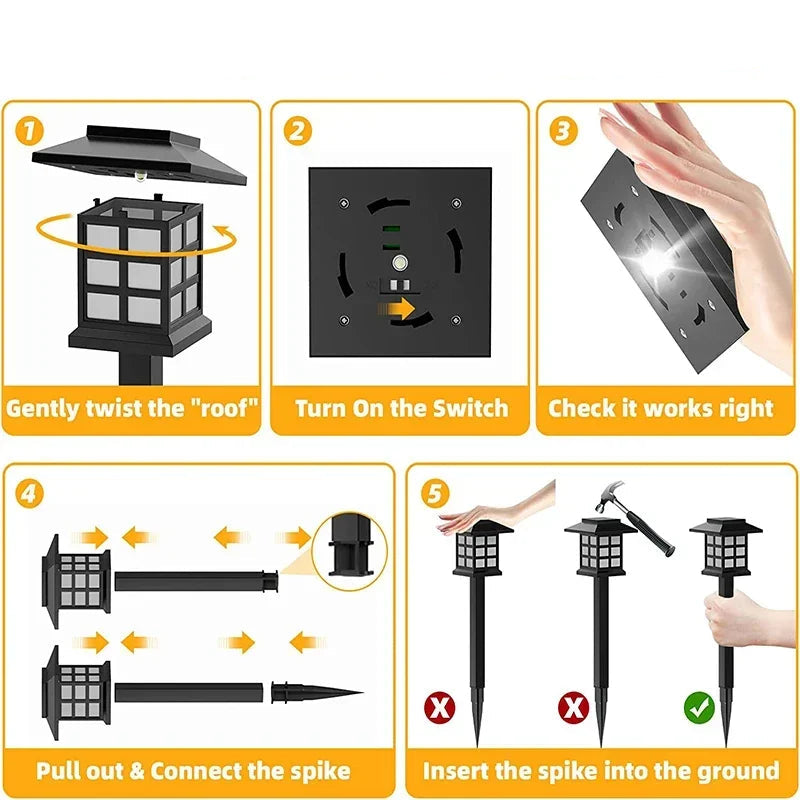 1

Gently twist the "roof"

2

Turn On the Switch

3

Check it works right

4

Pull out & Connect the spike

5

Insert the spike into the ground