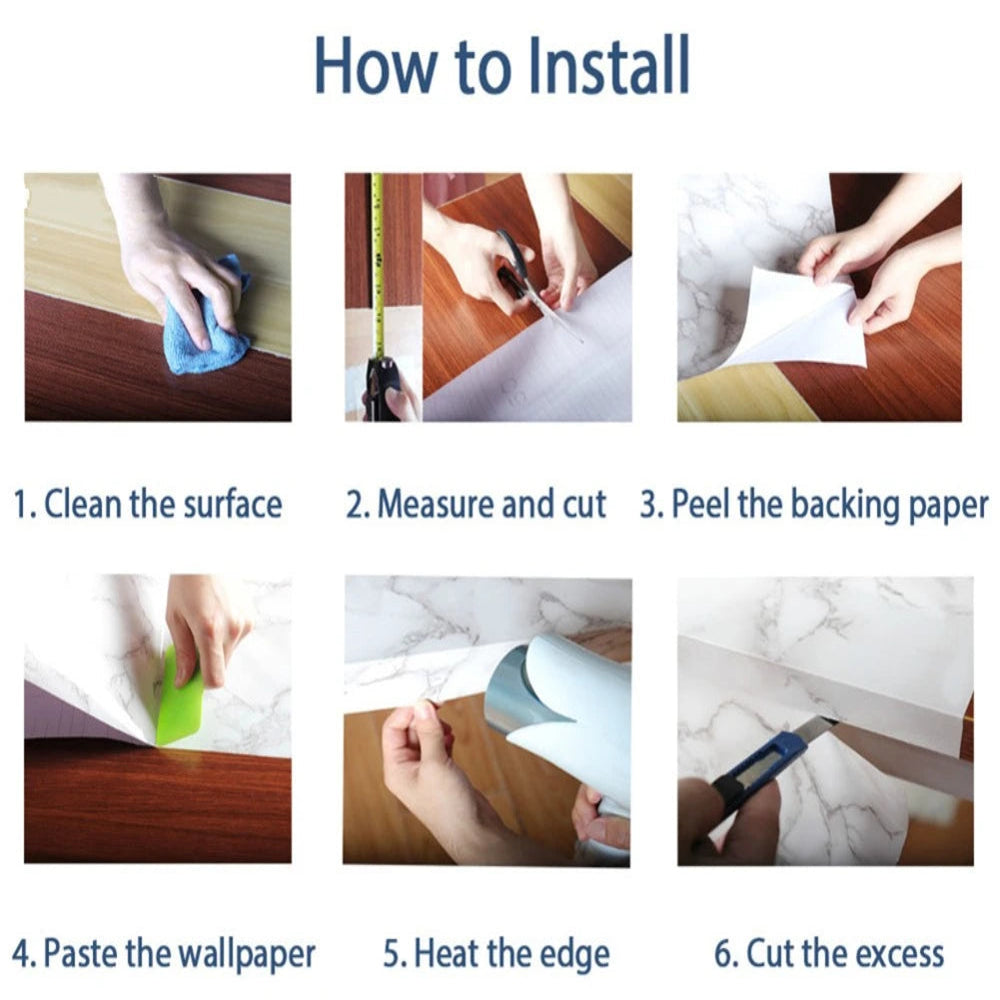 How to Install

1. Clean the surface

2. Measure and cut

3. Peel the backing paper

4. Paste the wallpaper

5. Heat the edge

6. Cut the excess