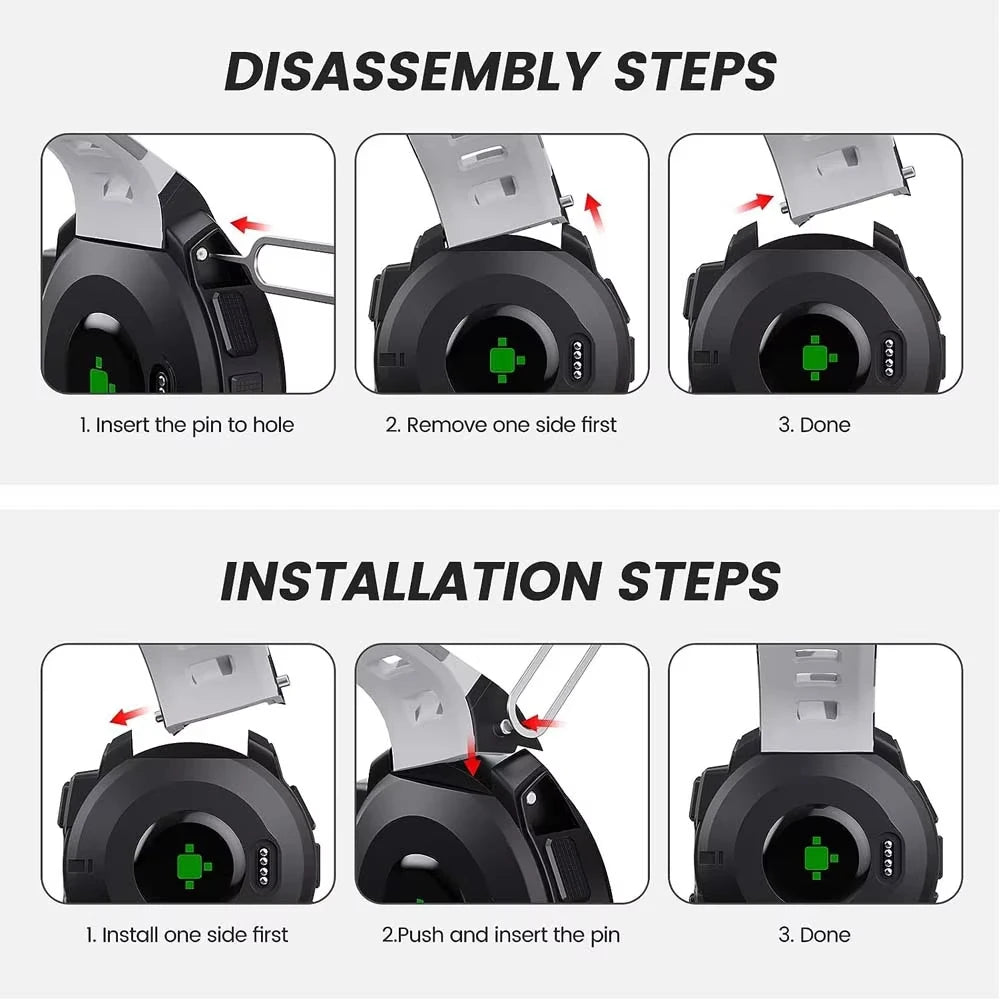 DISASSEMBLY STEPS

1. Insert the pin to hole

2. Remove one side first

3. Done

INSTALLATION STEPS

1. Install one side first

2.Push and insert the pin

3. Done