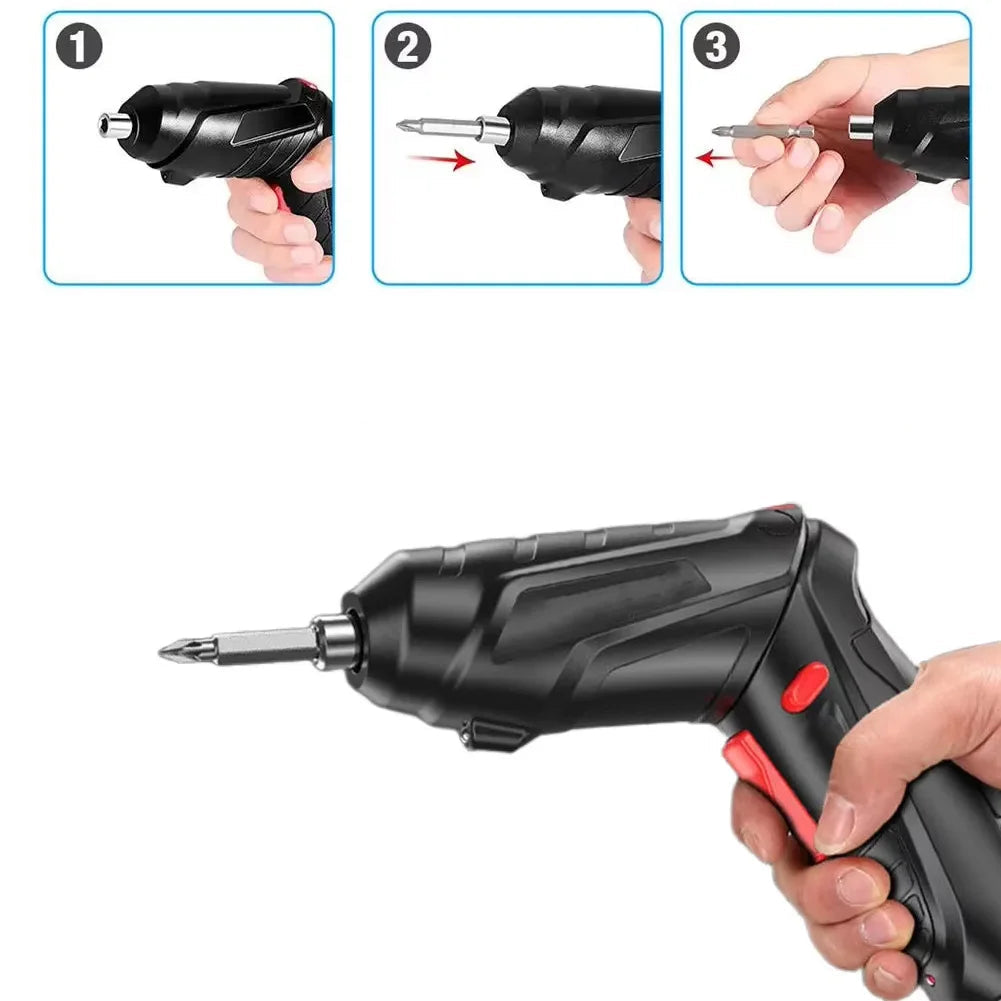 1
2
3