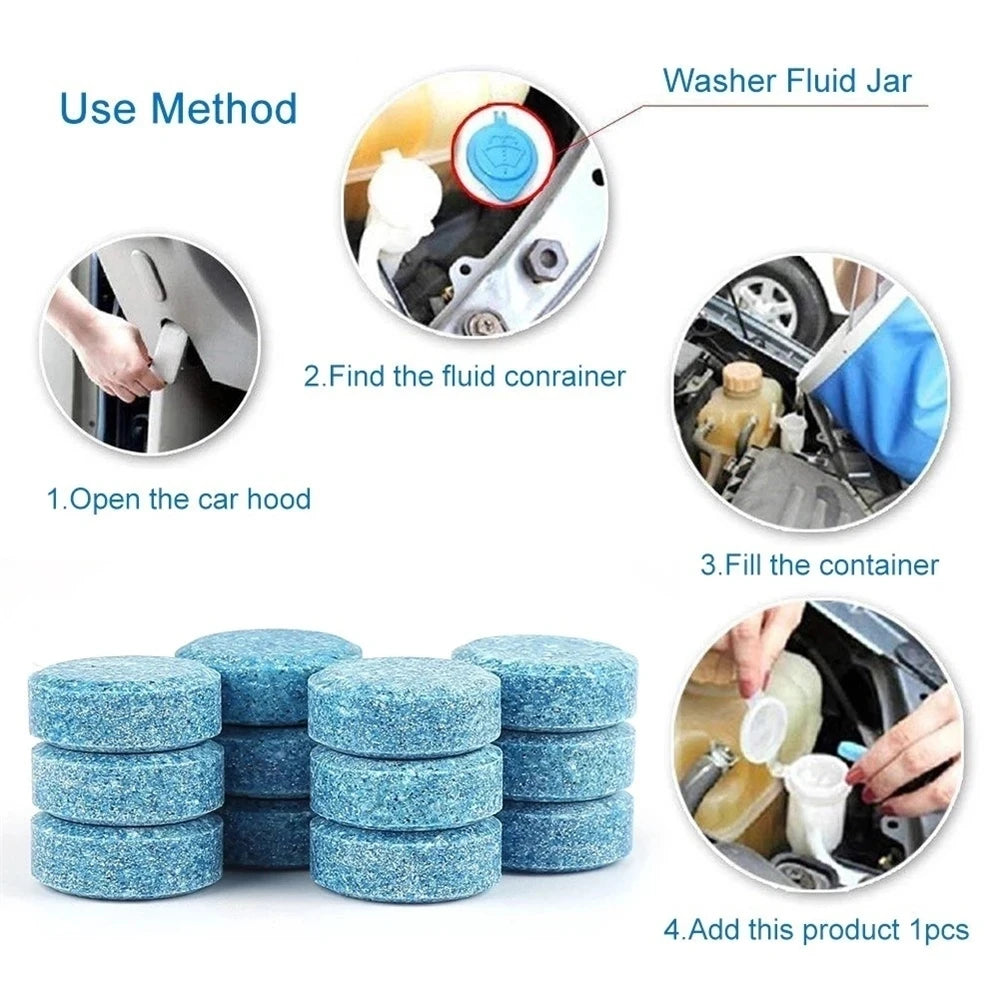 Use Method

Washer Fluid Jar

2.Find the fluid conrainer

1.Open the car hood

3.Fill the container

4.Add this product 1pcs