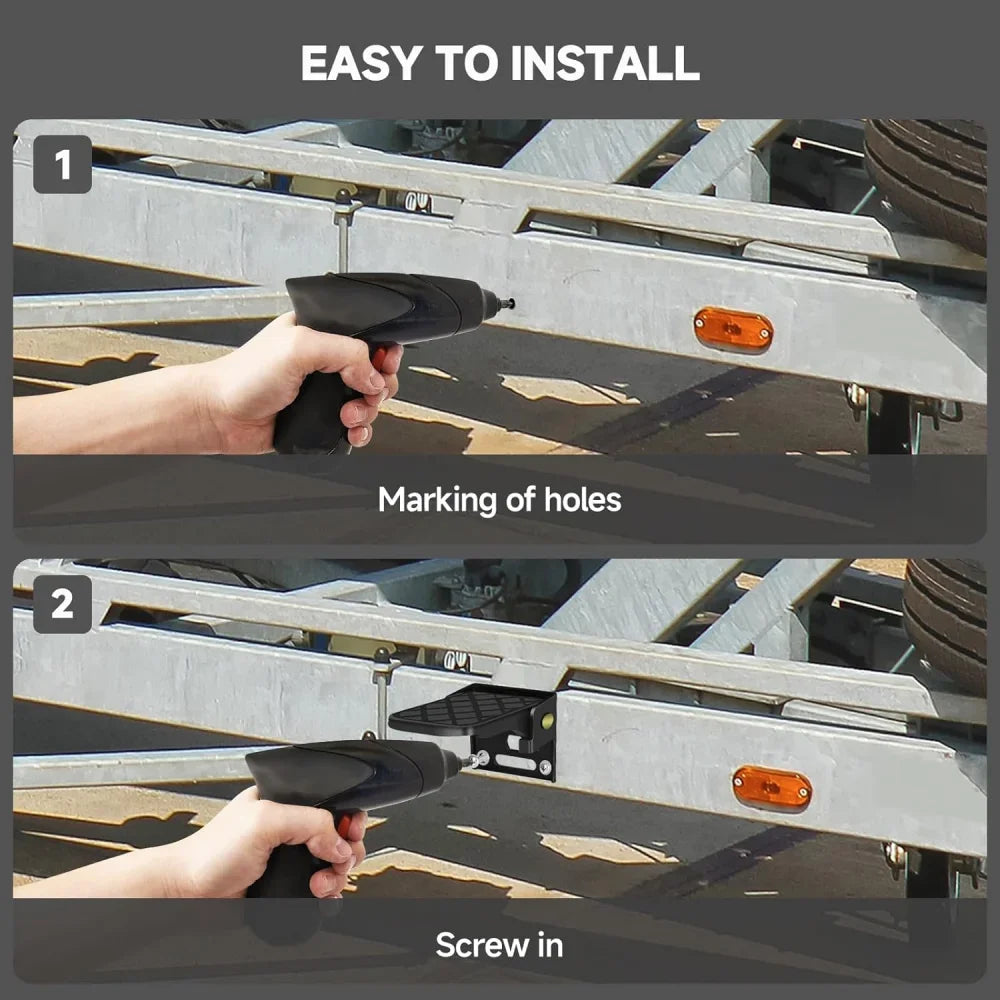 EASY TO INSTALL

1

Marking of holes

2

Screw in