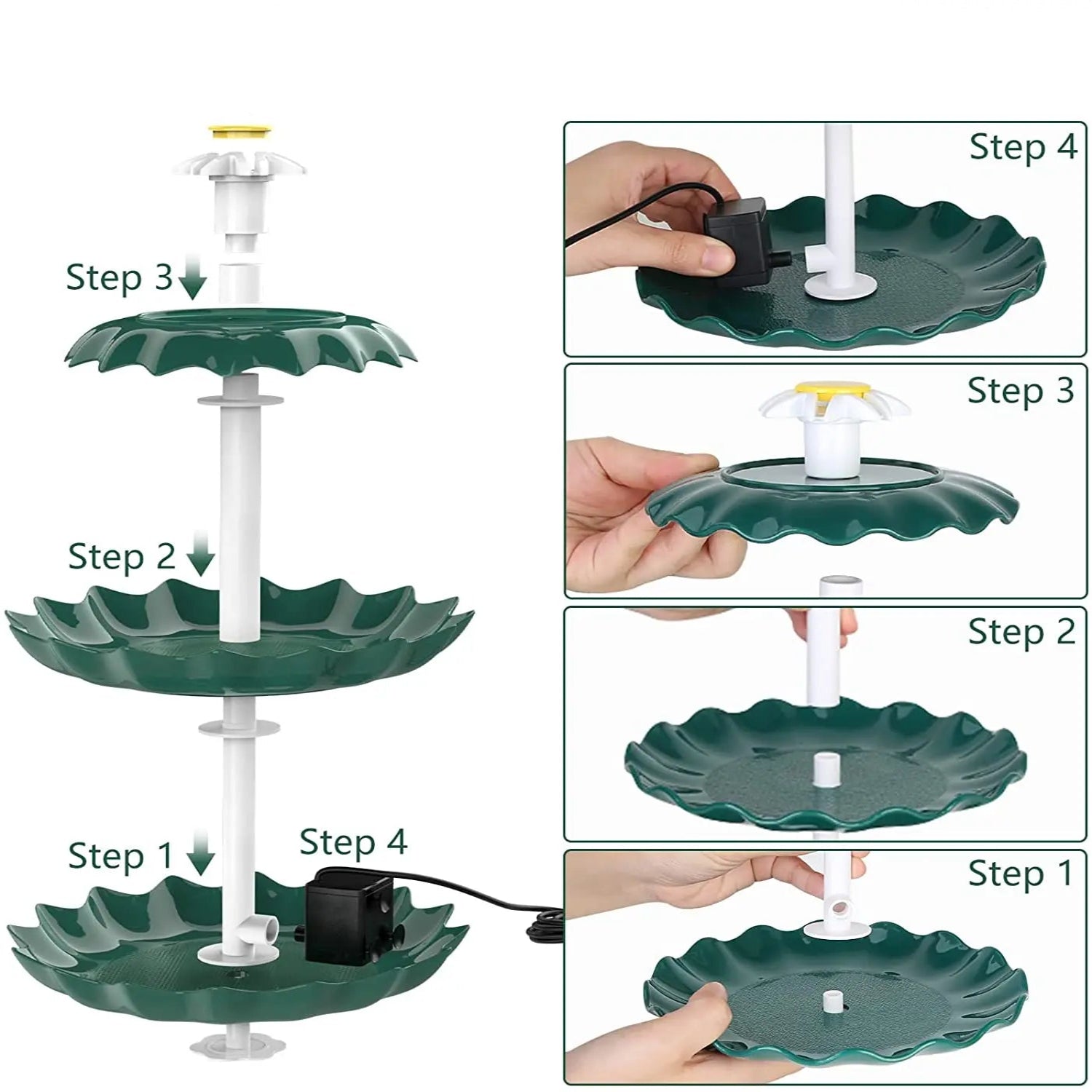 Step 3

Step 2

Step 1

Step 4

Step 4

Step 3

Step 2

Step 1