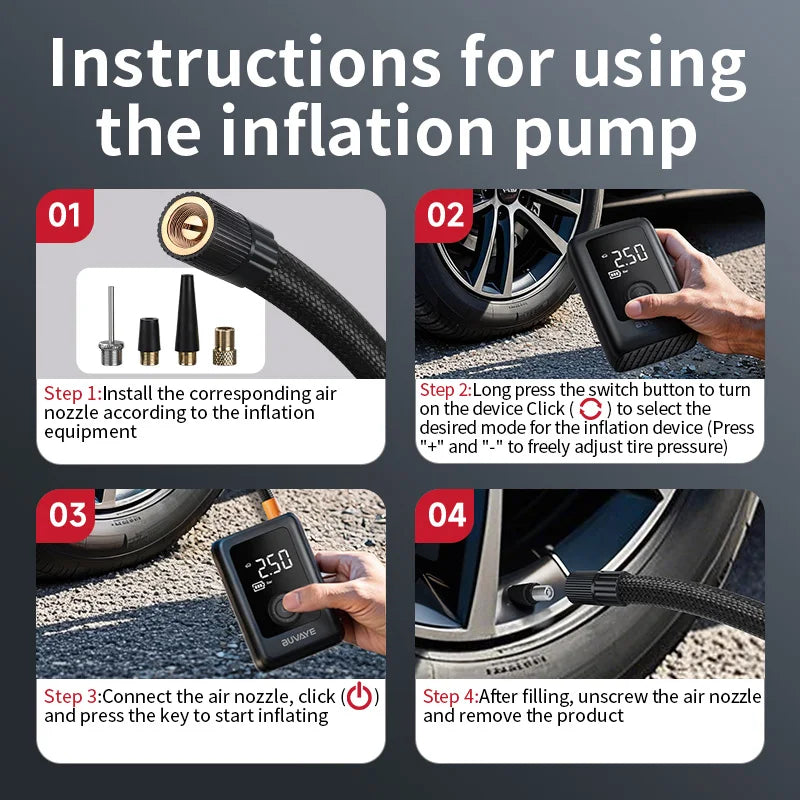 Instructions for using the inflation pump

01

Step 1:Install the corresponding air nozzle according to the inflation equipment

02

2.50

Step 2:Long press the switch button to turn on the device Click ( ) to select the desired mode for the inflation device (Press "+" and "-" to freely adjust tire pressure)

03

2.50

BUVAYE

Step 3:Connect the air nozzle, click ( ) and press the key to start inflating

04

Step 4:After filling, unscrew the air nozzle and remove the product