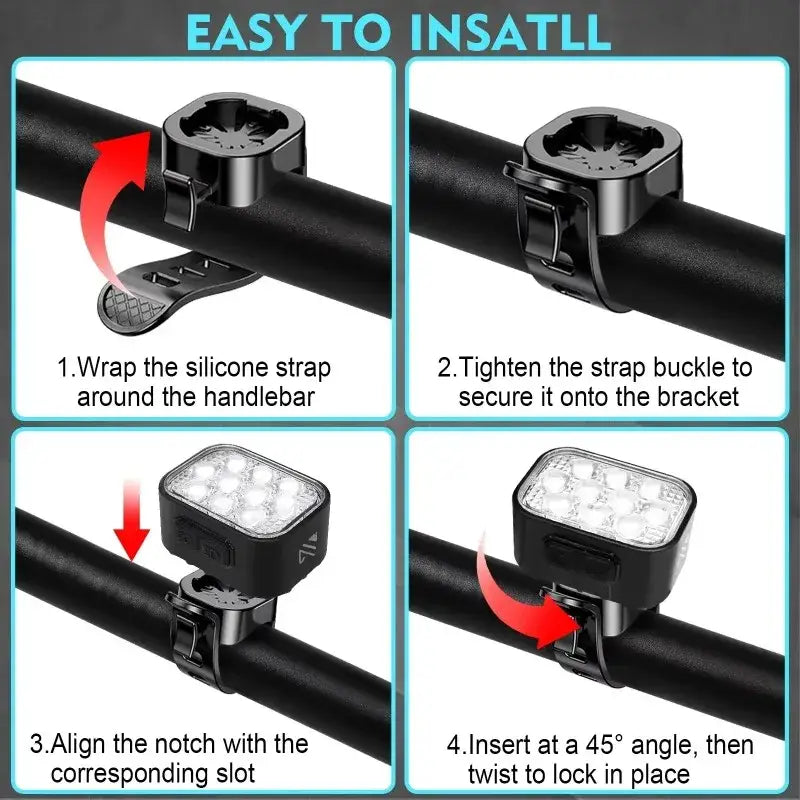 EASY TO INSATLL

1.Wrap the silicone strap around the handlebar

2.Tighten the strap buckle to secure it onto the bracket

3.Align the notch with the corresponding slot

4.Insert at a 45° angle, then twist to lock in place