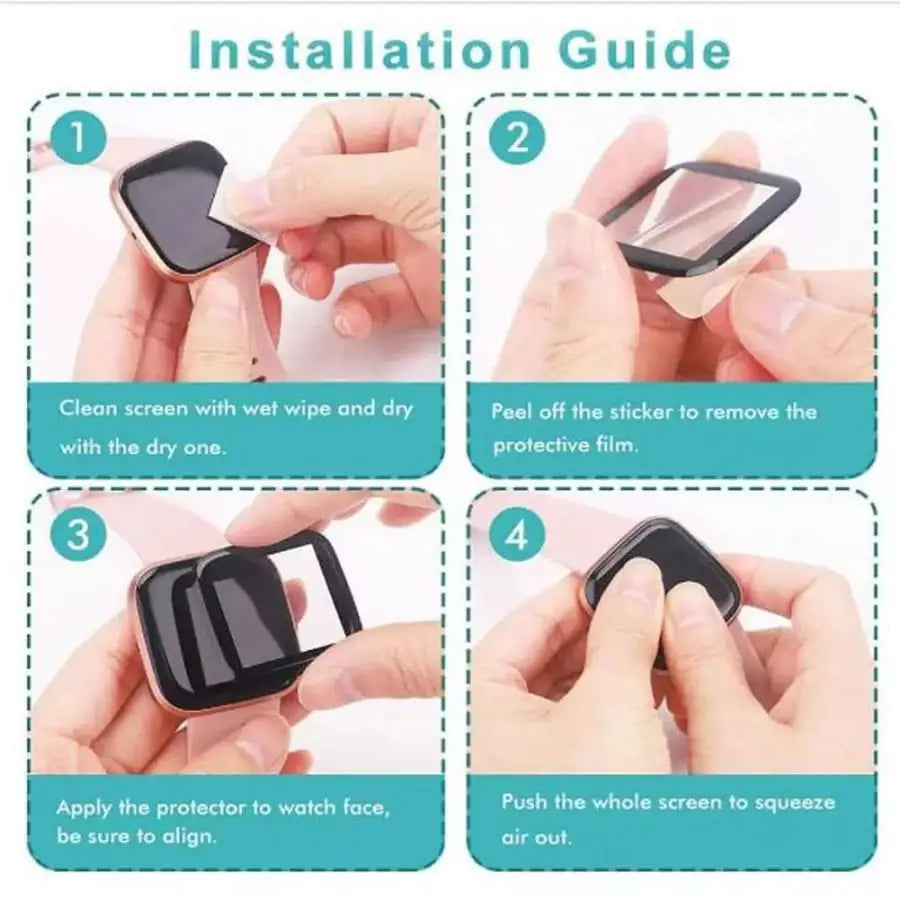 Installation Guide

1

Clean screen with wet wipe and dry with the dry one.

2

Peel off the sticker to remove the protective film.

3

Apply the protector to watch face, be sure to align.

4

Push the whole screen to squeeze air out.