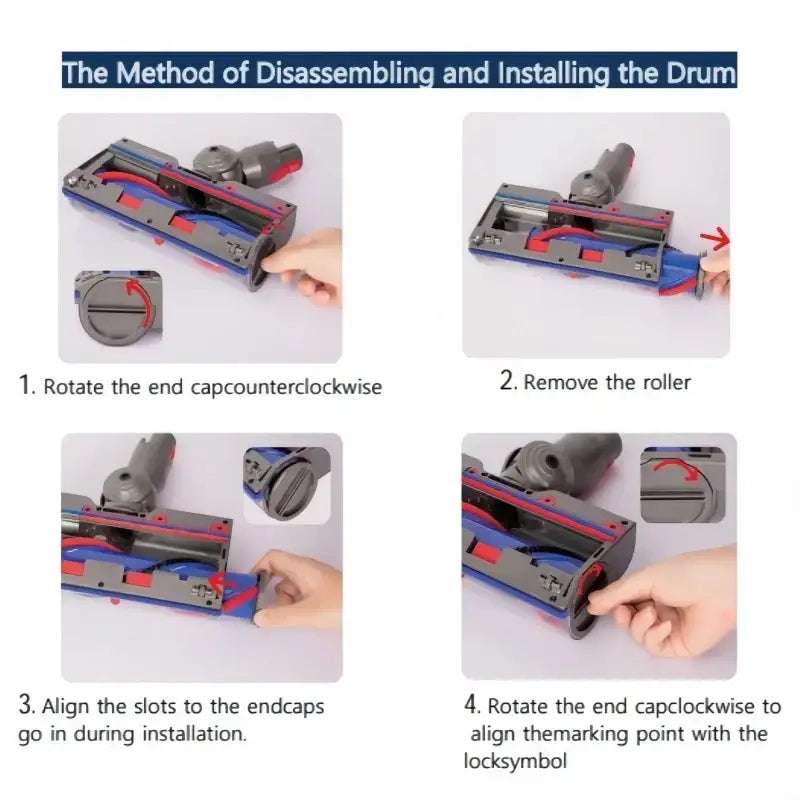 The Method of Disassembling and Installing the Drum

1. Rotate the end capcounterclockwise

2. Remove the roller

3. Align the slots to the endcaps go in during installation.

4. Rotate the end capclockwise to align themarking point with the locksymbol