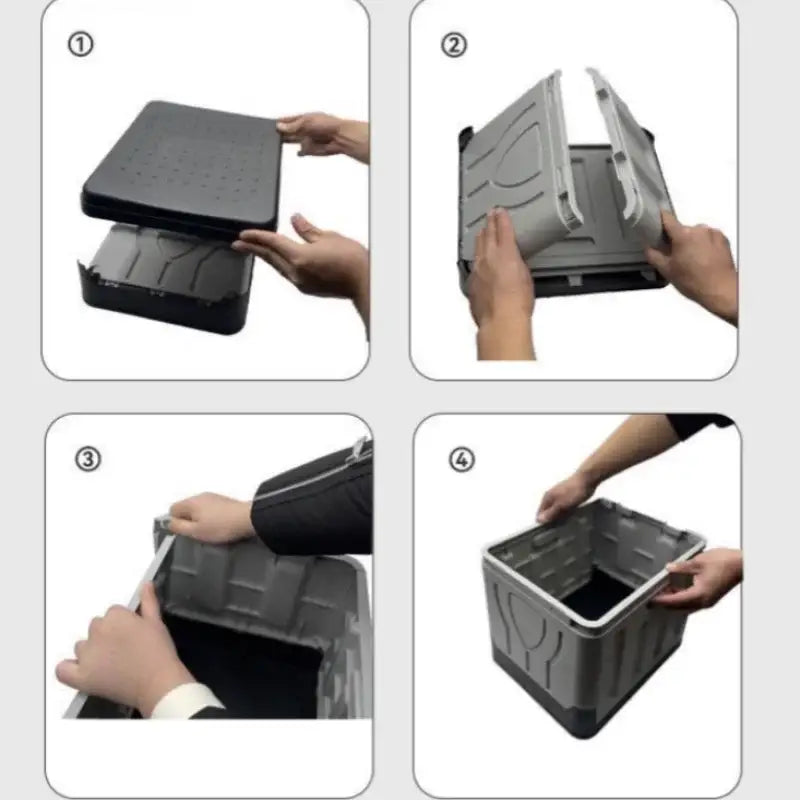 ①

②

③

④