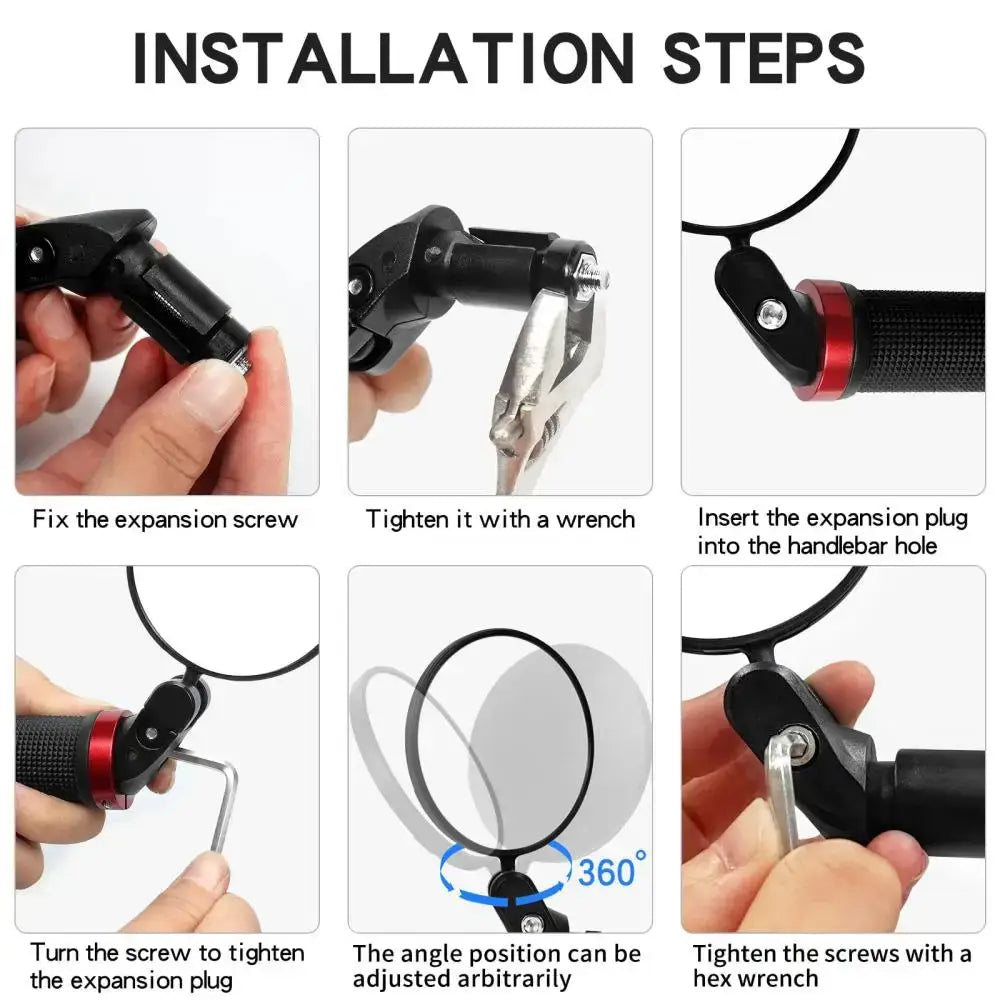 INSTALLATION STEPS

Fix the expansion screw

Tighten it with a wrench

Insert the expansion plug into the handlebar hole

Turn the screw to tighten the expansion plug

360°

The angle position can be adjusted arbitrarily

Tighten the screws with a hex wrench