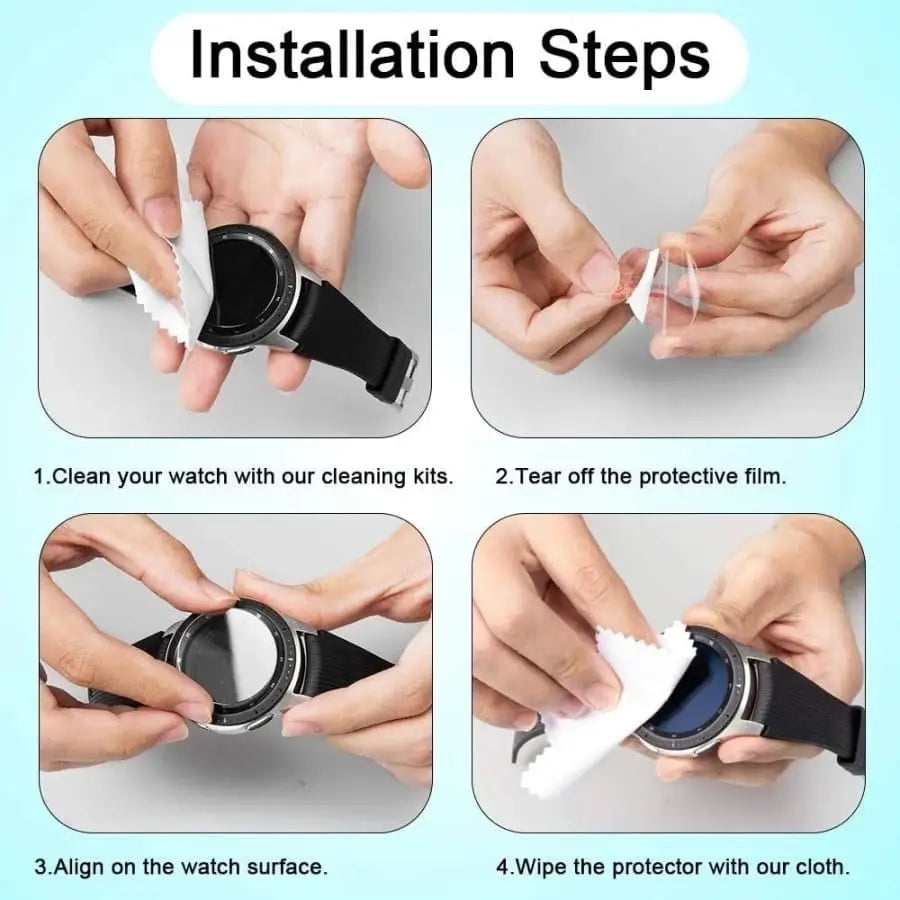 Installation Steps

1.Clean your watch with our cleaning kits.

2.Tear off the protective film.

3.Align on the watch surface.

4.Wipe the protector with our cloth.